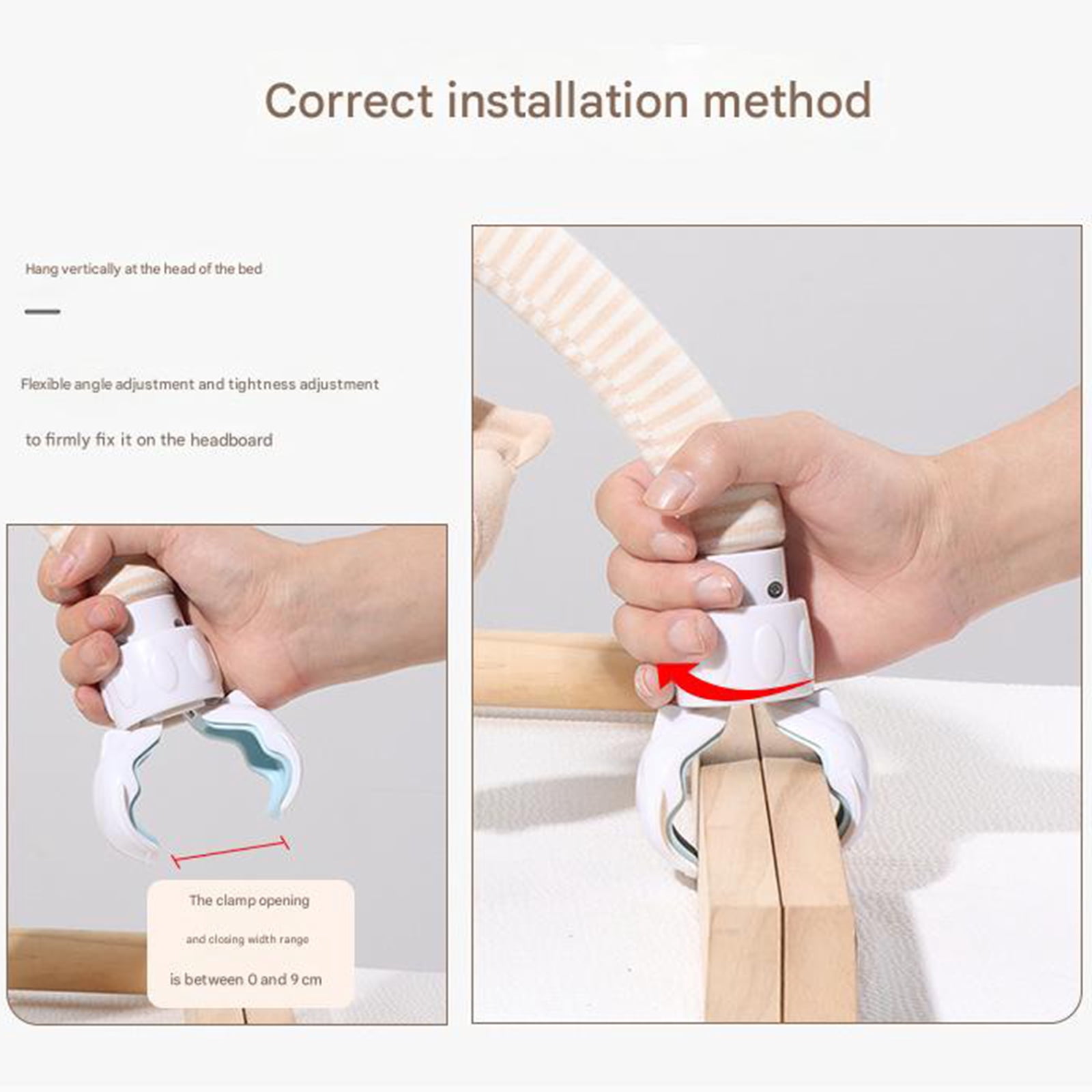 Correct installation method

Hang vertically at the head of the bed

Flexible angle adjustment and tightness adjustment

to firmly fix it on the headboard

The clamp opening

and closing width range

is between 0 and 9 cm