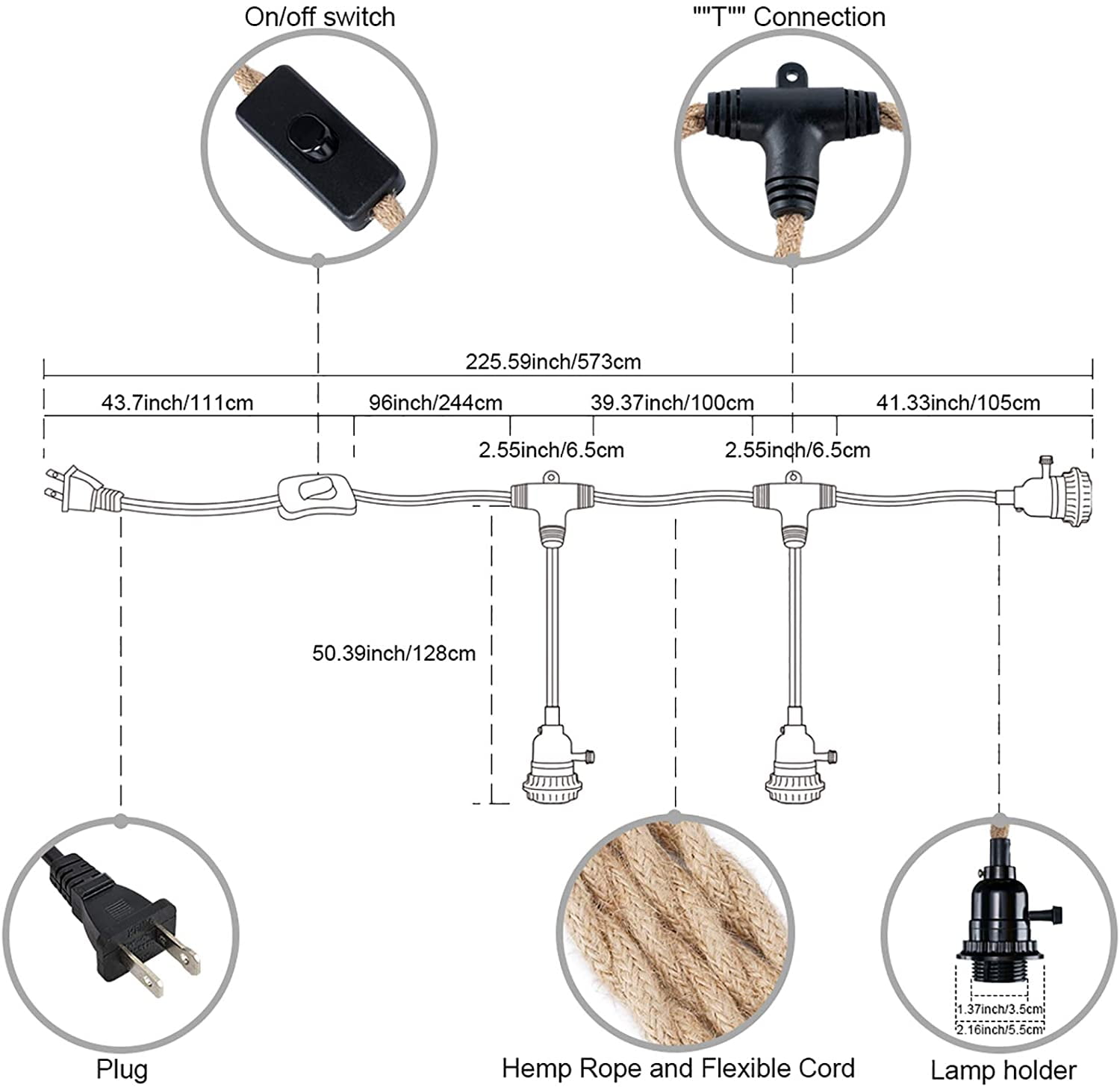 On/off switch

""T"" Connection

225.59inch/573cm

43.7inch/111cm

96inch/244cm

39.37inch/100cm

41.33inch/105cm

2.55inch/6.5cm

2.55inch/6.5cm

50.39inch/128cm

1.37inch/3.5cm

2.16inch/5.5cm

Plug

Hemp Rope and Flexible Cord

Lamp holder