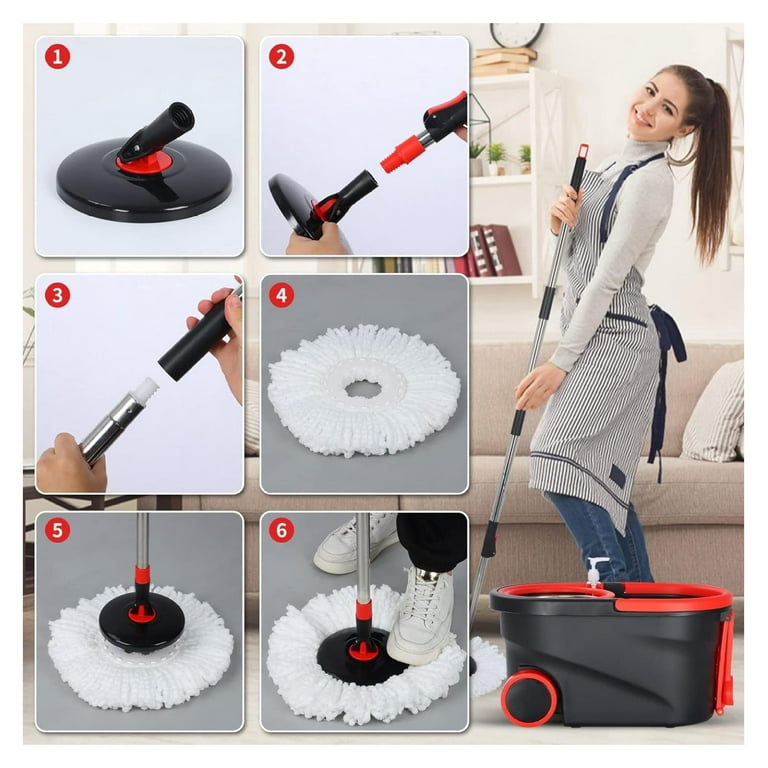 1

2

3

4

5

6