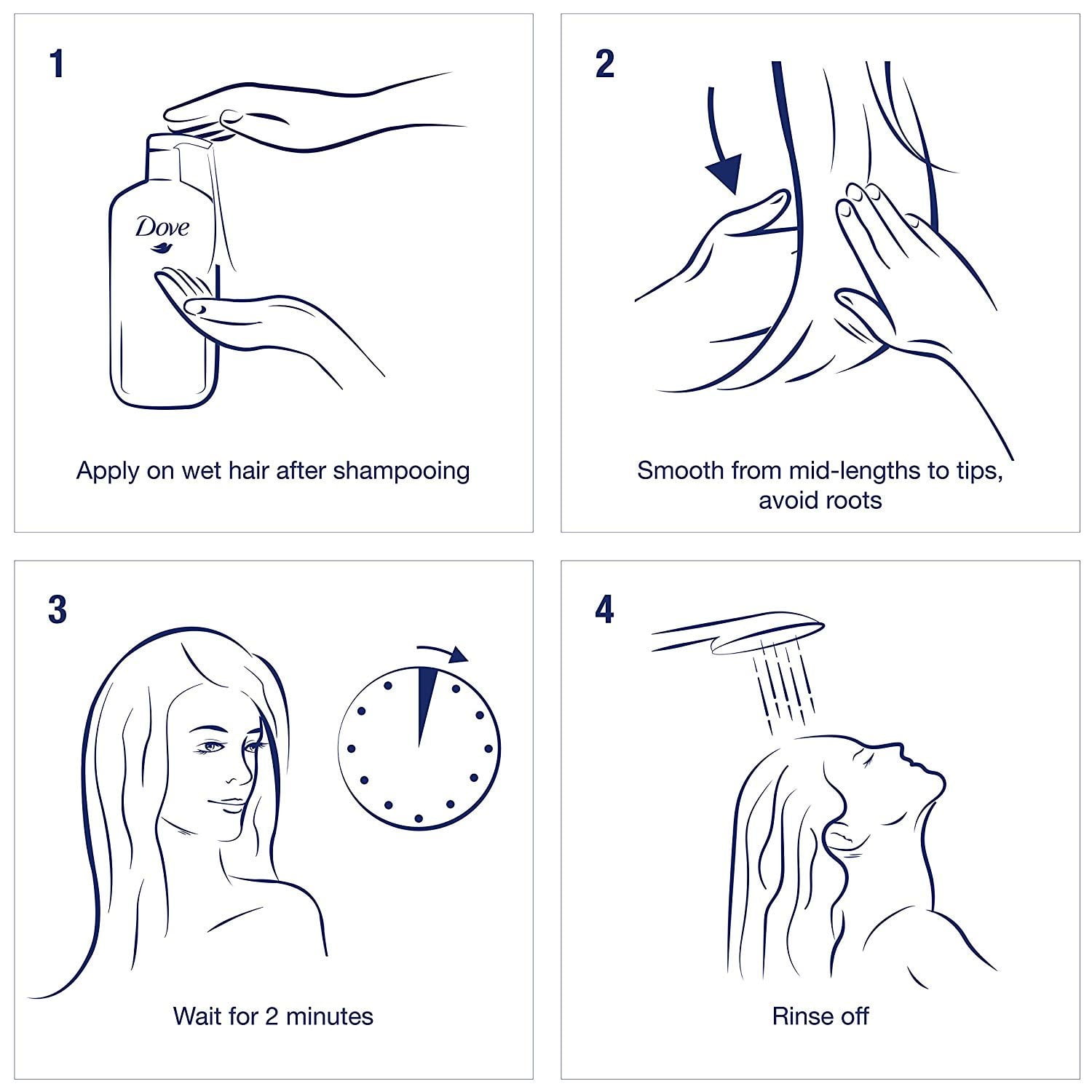 1

Dove

Apply on wet hair after shampooing

2

Smooth from mid-lengths to tips, avoid roots

3

Wait for 2 minutes

4

Rinse off