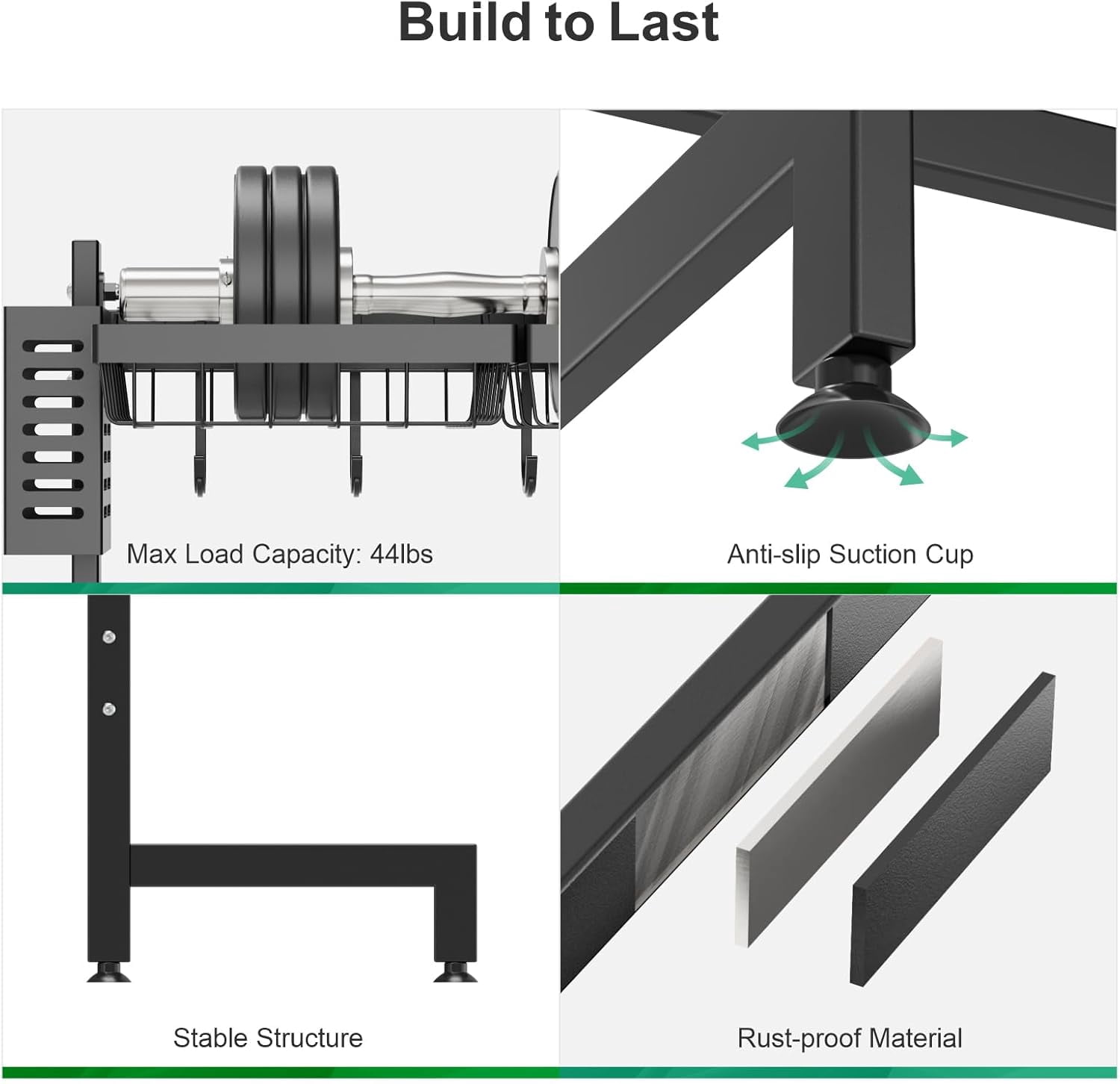 Build to Last

Max Load Capacity: 44lbs

Anti-slip Suction Cup

Stable Structure

Rust-proof Material