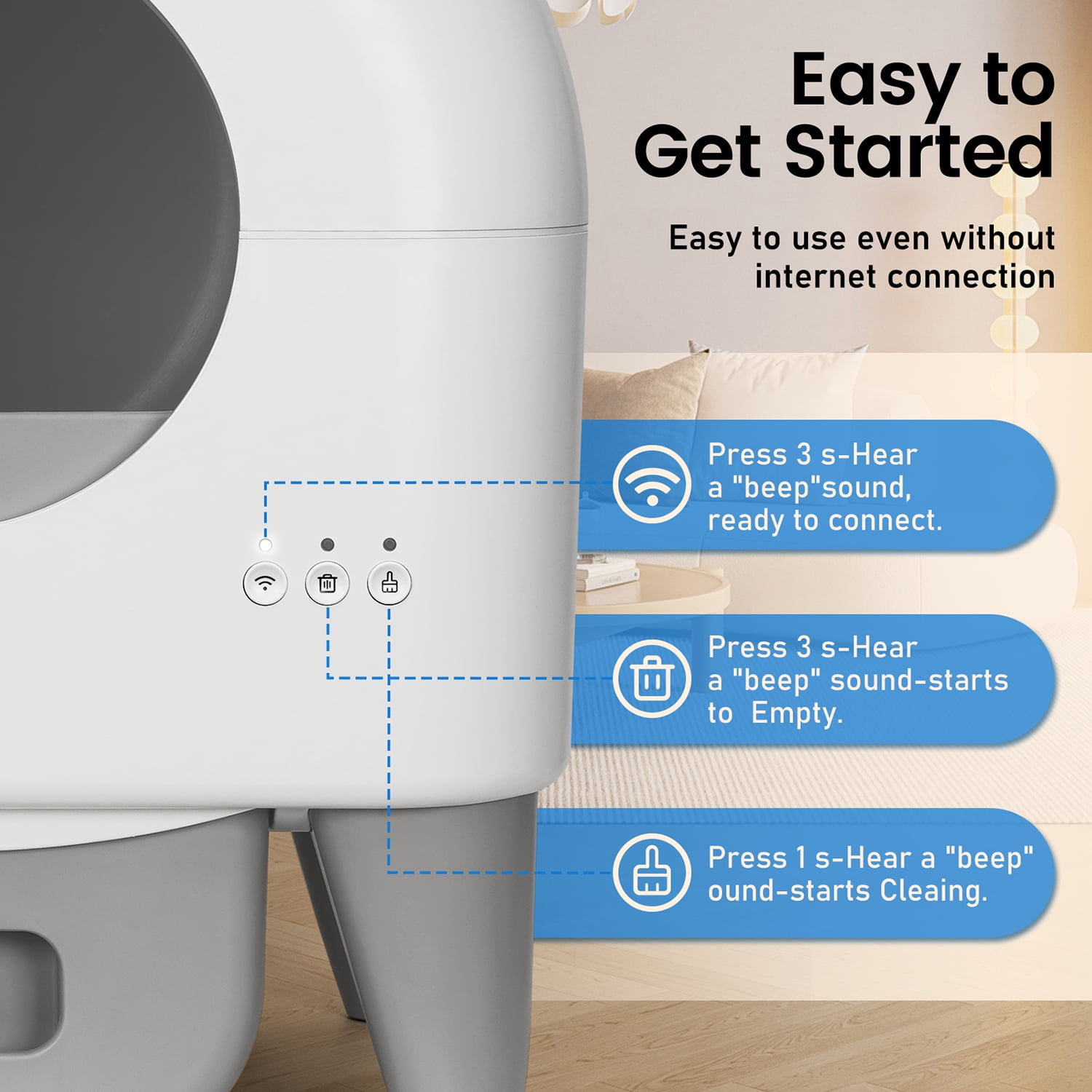 Easy to Get Started

Easy to use even without internet connection

Press 3 s-Hear a "beep"sound, ready to connect.

Press 3 s-Hear a "beep" sound-starts to  Empty.

Press 1 s-Hear a "beep" ound-starts Cleaing.