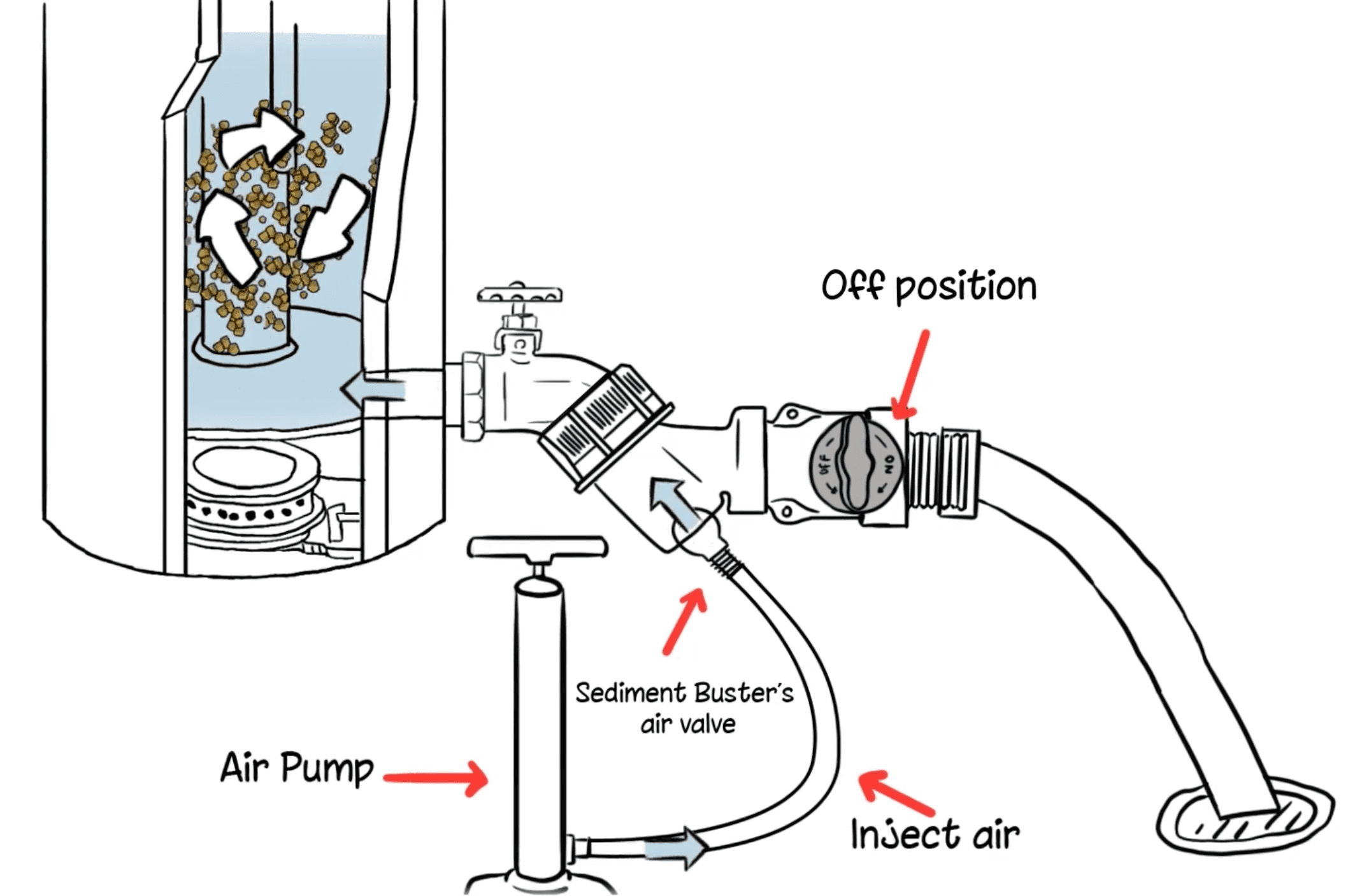 Off position

OFF

ON

Sediment Buster's air valve

Air Pump

Inject air