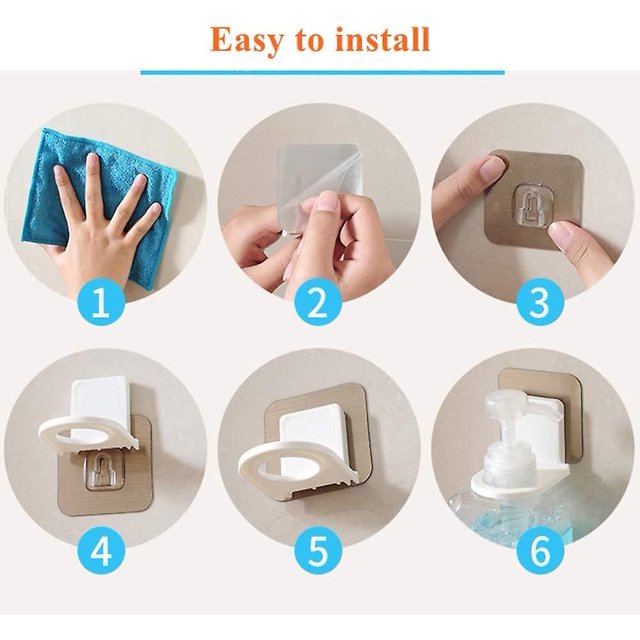 Easy to install

1

2

3

4

5

6