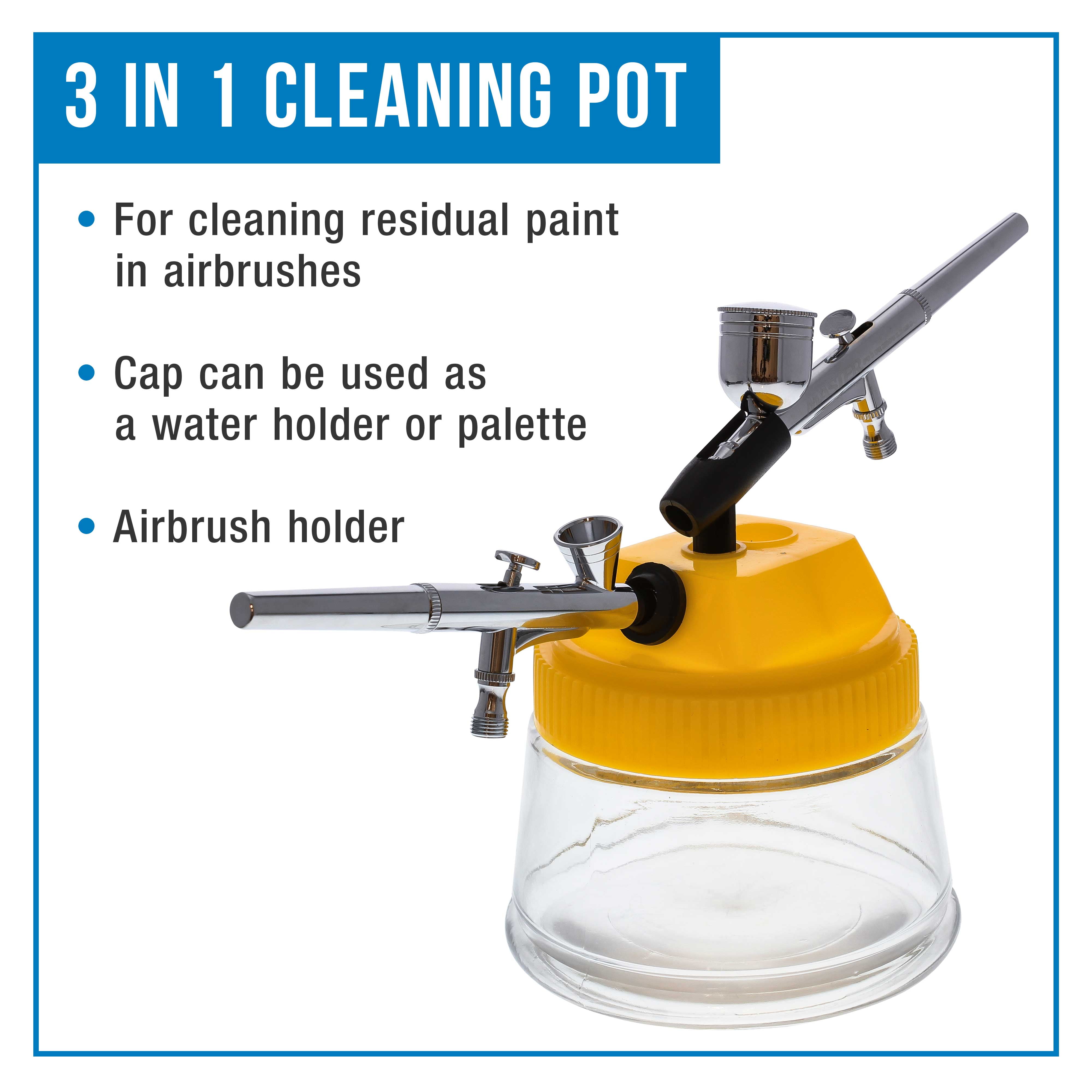 3 IN 1 CLEANING POT

• For cleaning residual paint in airbrushes

• Cap can be used as a water holder or palette

• Airbrush holder