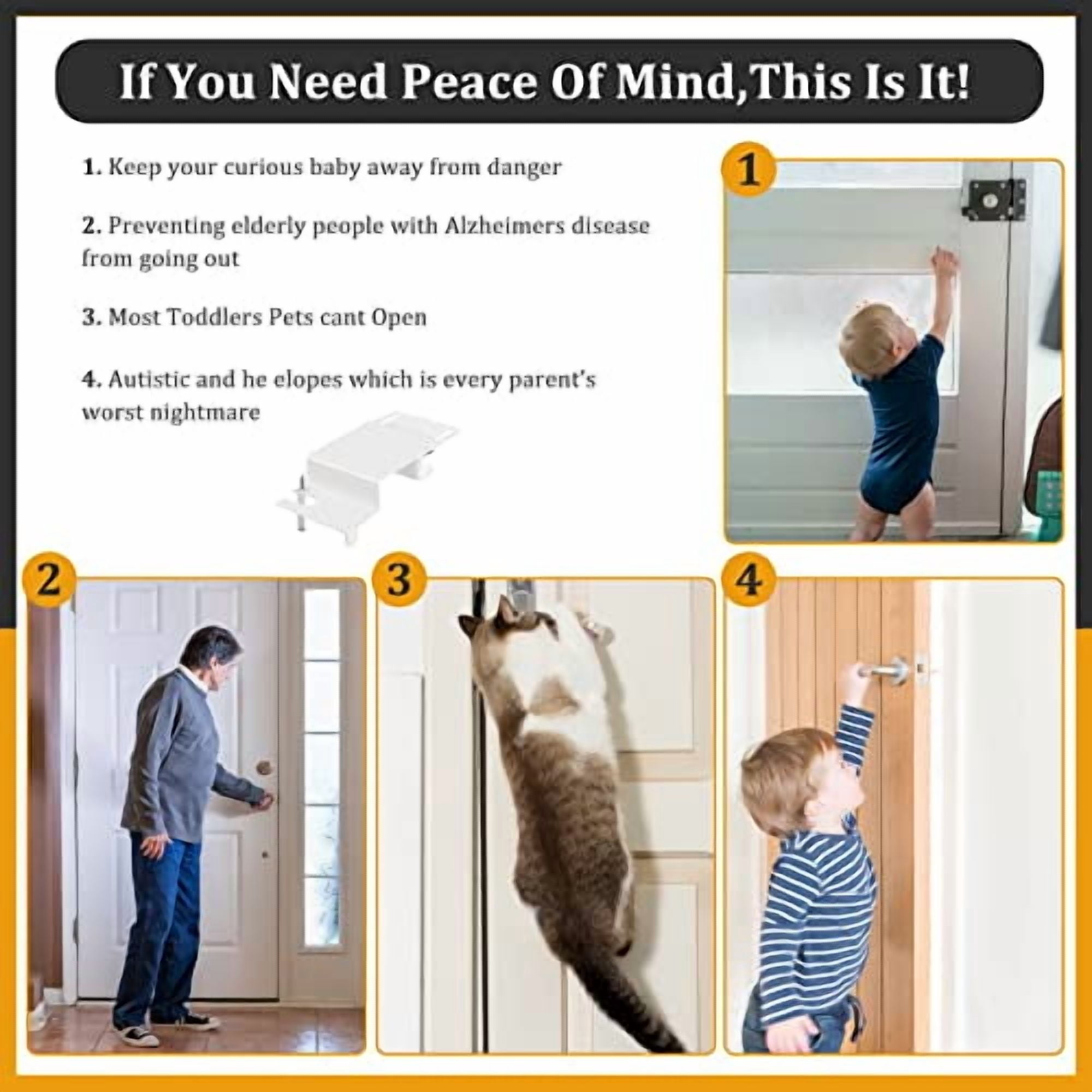 If You Need Peace Of Mind,This Is It!

1. Keep your curious baby away from danger

2. Preventing elderly people with Alzheimers disease from going out

3. Most Toddlers Pets cant Open

4. Autistic and he elopes which is every parent's worst nightmare

1

2

3

4