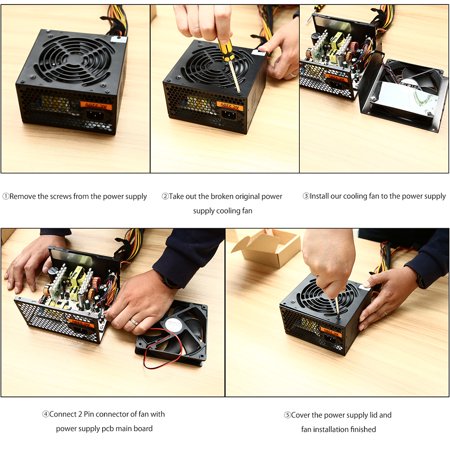 ①Remove the screws from the power supply

②Take out the broken original power supply cooling fan

③Install our cooling fan to the power supply

④Connect 2 Pin connector of fan with power supply pcb main board

⑤Cover the power supply lid and fan installation finished