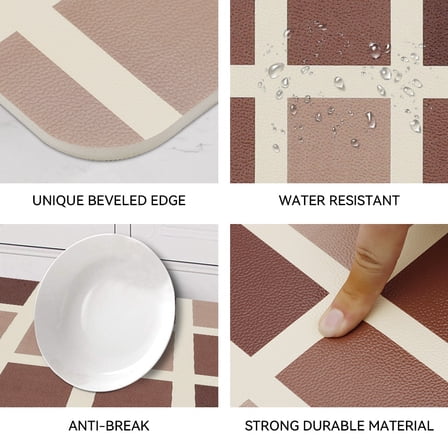 UNIQUE BEVELED EDGE

WATER RESISTANT

ANTI-BREAK

STRONG DURABLE MATERIAL