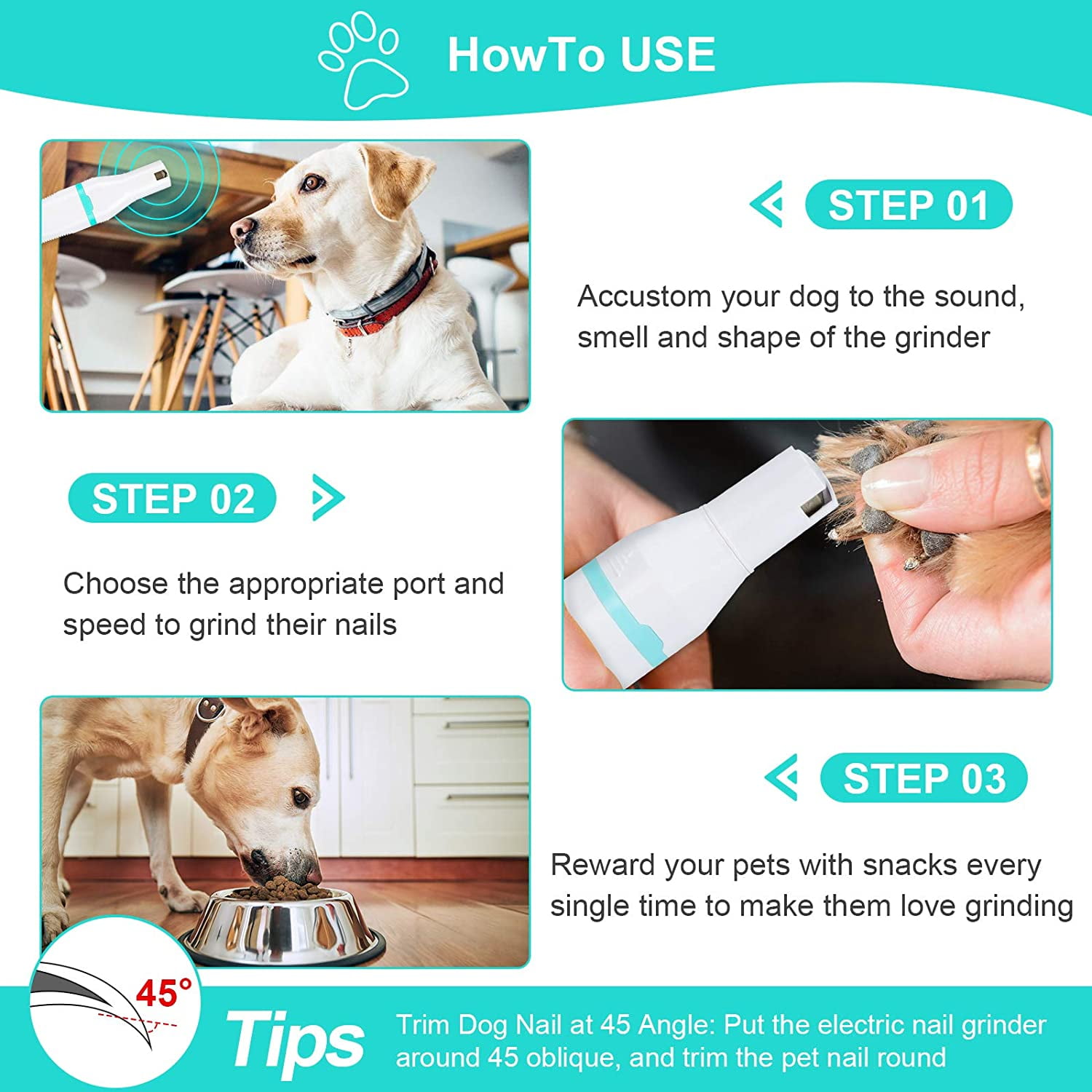 HowTo USE

STEP 01

Accustom your dog to the sound, smell and shape of the grinder

STEP 02

Choose the appropriate port and speed to grind their nails

STEP 03

Reward your pets with snacks every single time to make them love grinding

45°

Tips

Trim Dog Nail at 45 Angle: Put the electric nail grinder around 45 oblique, and trim the pet nail round