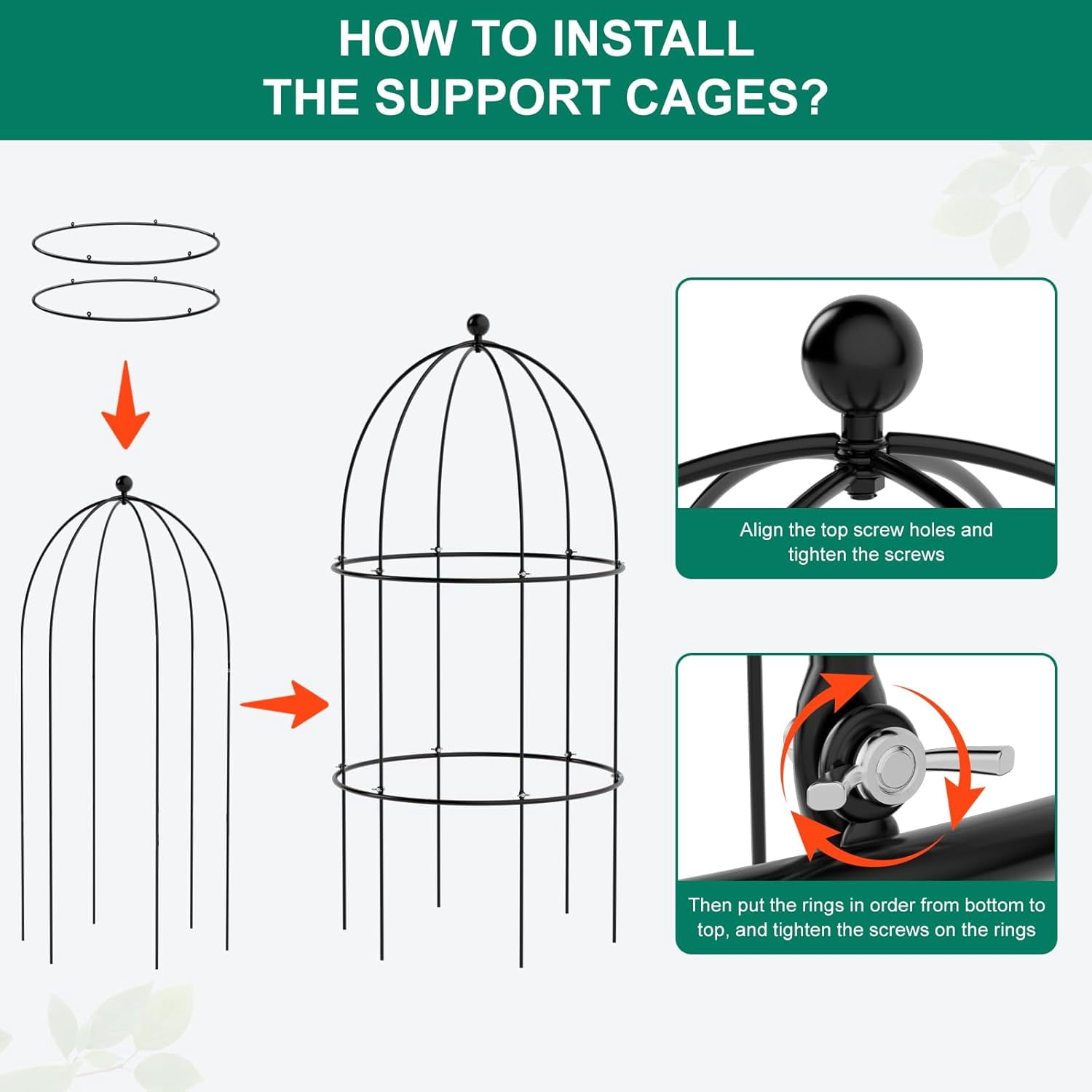 HOW TO INSTALL THE SUPPORT CAGES?

Align the top screw holes and tighten the screws

Then put the rings in order from bottom to top, and tighten the screws on the rings