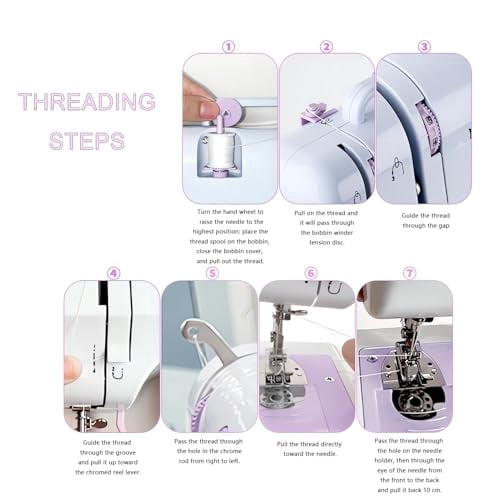 THREADING STEPS

1

Turn the hand wheel to raise the needle to the highest position: place the thread spool on the bobbin, close the bobbin cover, and pull out the thread.

2

Pull on the thread and it will pass through the bobbin winder tension disc.

3

Guide the thread through the gap.

4

Guide the thread through the groove and pull it up toward the chromed reel lever.

5

Pass the thread through the hole in the chrome rod from right to left.

6

Pull the thread directly toward the needle.

7

Pass the thread through the hole on the needle holder, then through the eye of the needle from the front to the back and pull it back 10 cm.