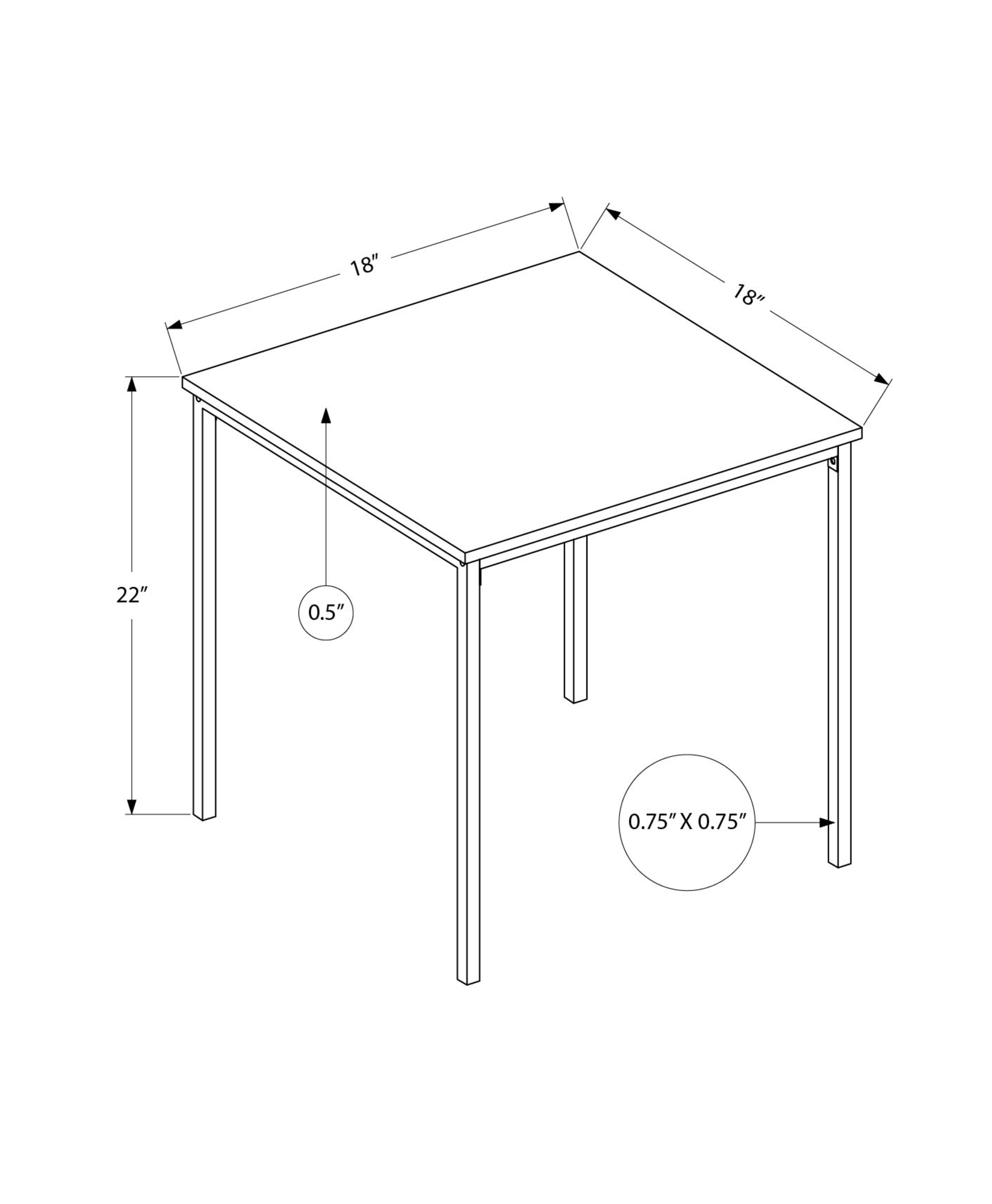 18″

18″

22″

0.5″

0.75″ X 0.75″