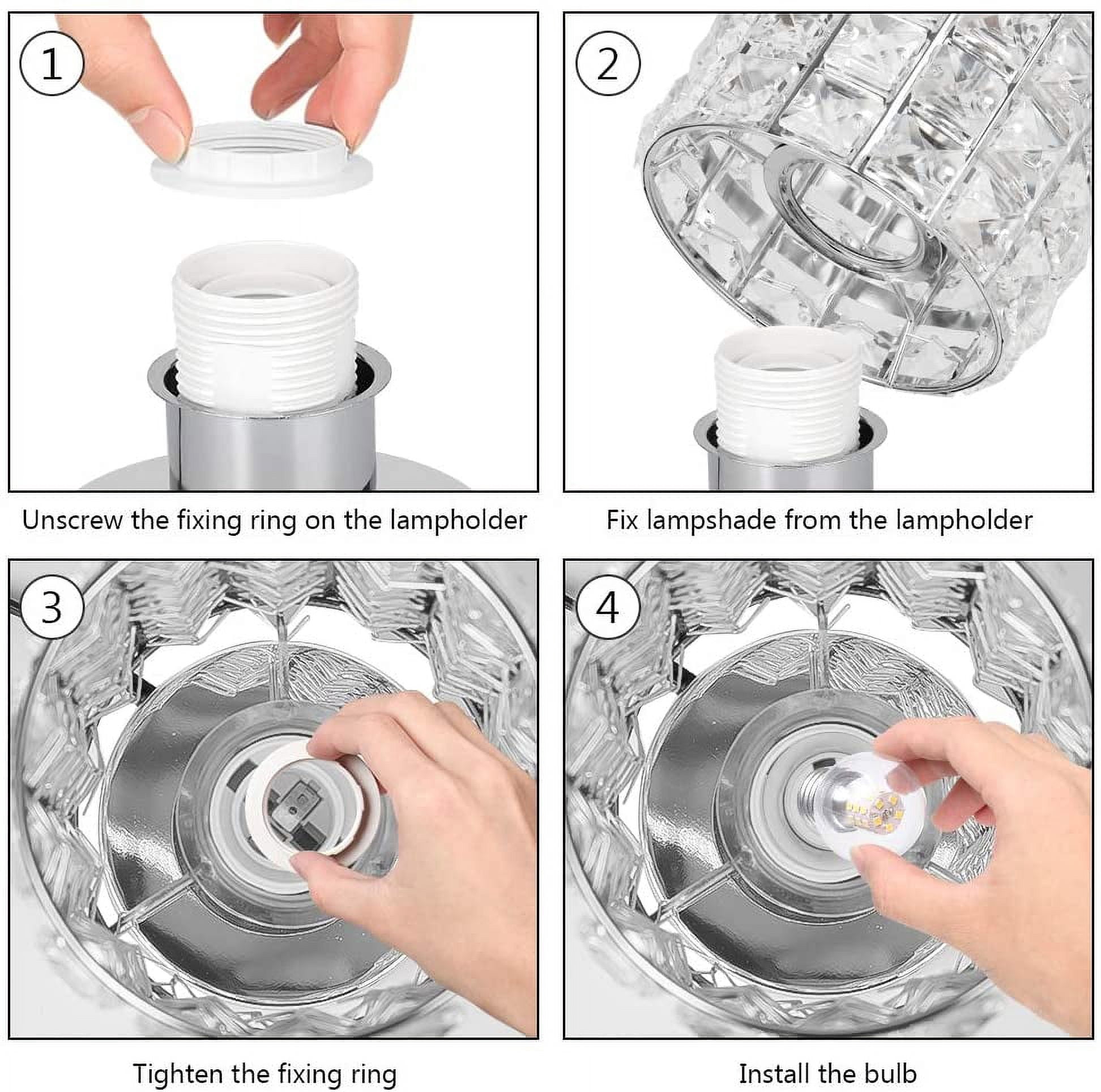 1

Unscrew the fixing ring on the lampholder

2

Fix lampshade from the lampholder

3

Tighten the fixing ring

4

Install the bulb