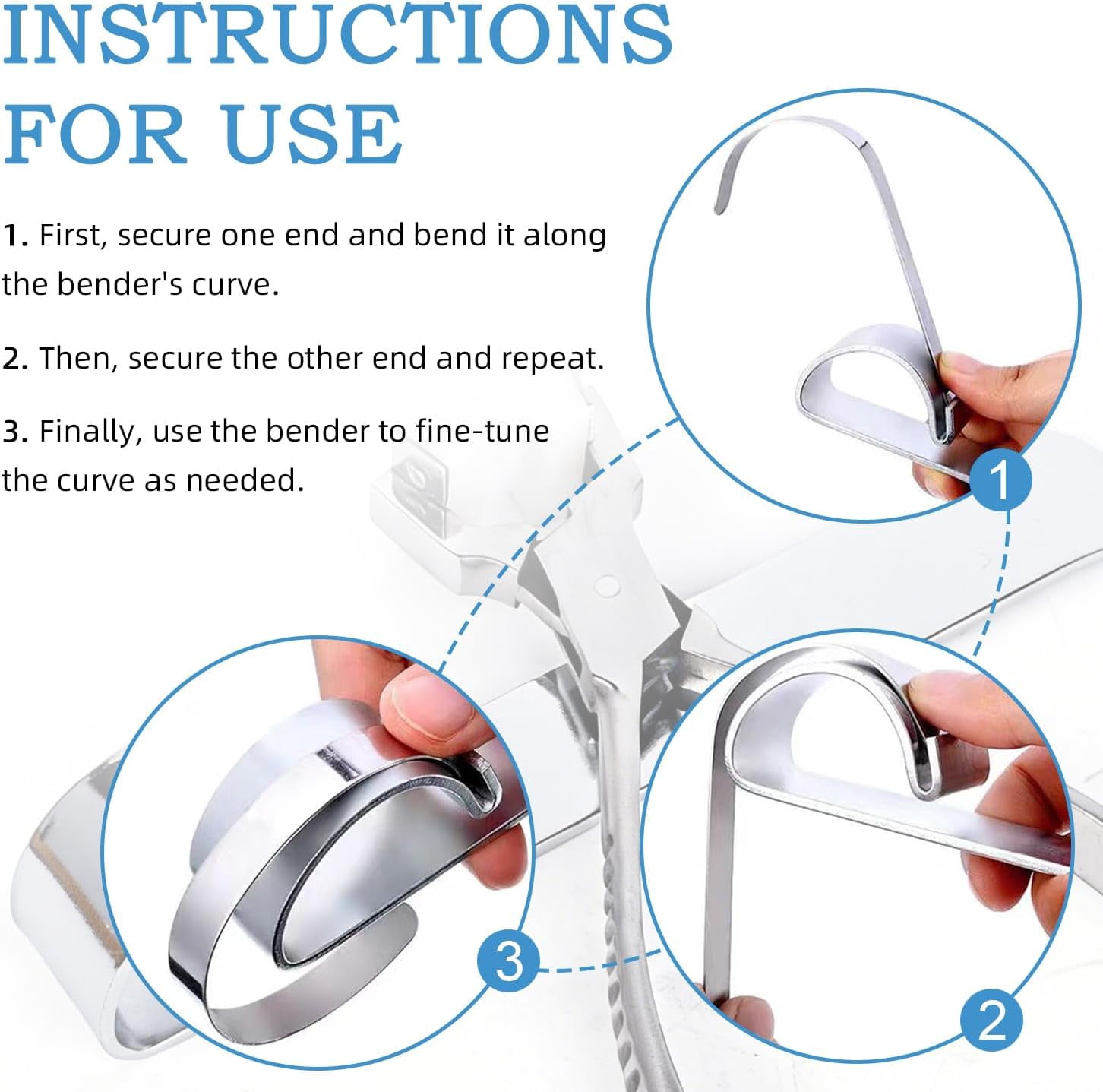 INSTRUCTIONS FOR USE

1. First, secure one end and bend it along the bender's curve.

2. Then, secure the other end and repeat.

3. Finally, use the bender to fine-tune the curve as needed.

1

3

2