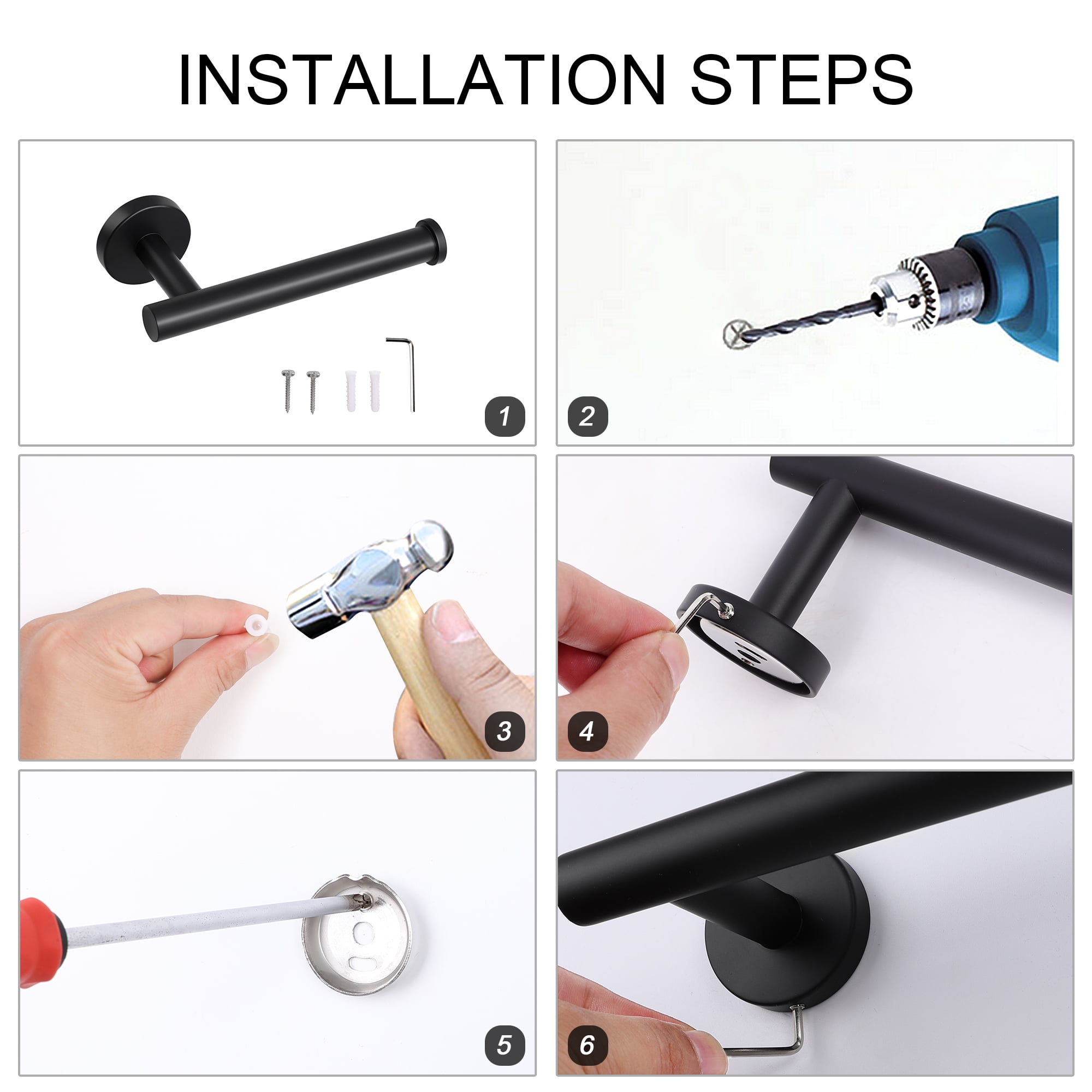 INSTALLATION STEPS

1

2

3

4

5

6