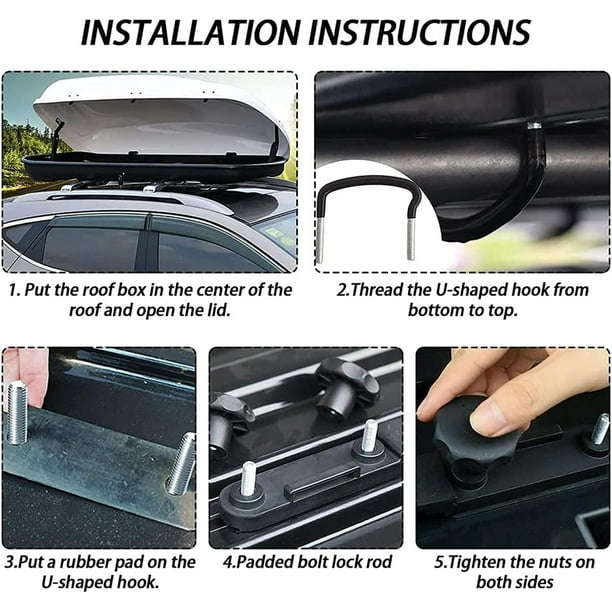 INSTALLATION INSTRUCTIONS

1. Put the roof box in the center of the roof and open the lid.

2.Thread the U-shaped hook from bottom to top.

3.Put a rubber pad on the U-shaped hook.

4.Padded bolt lock rod

5.Tighten the nuts on both sides