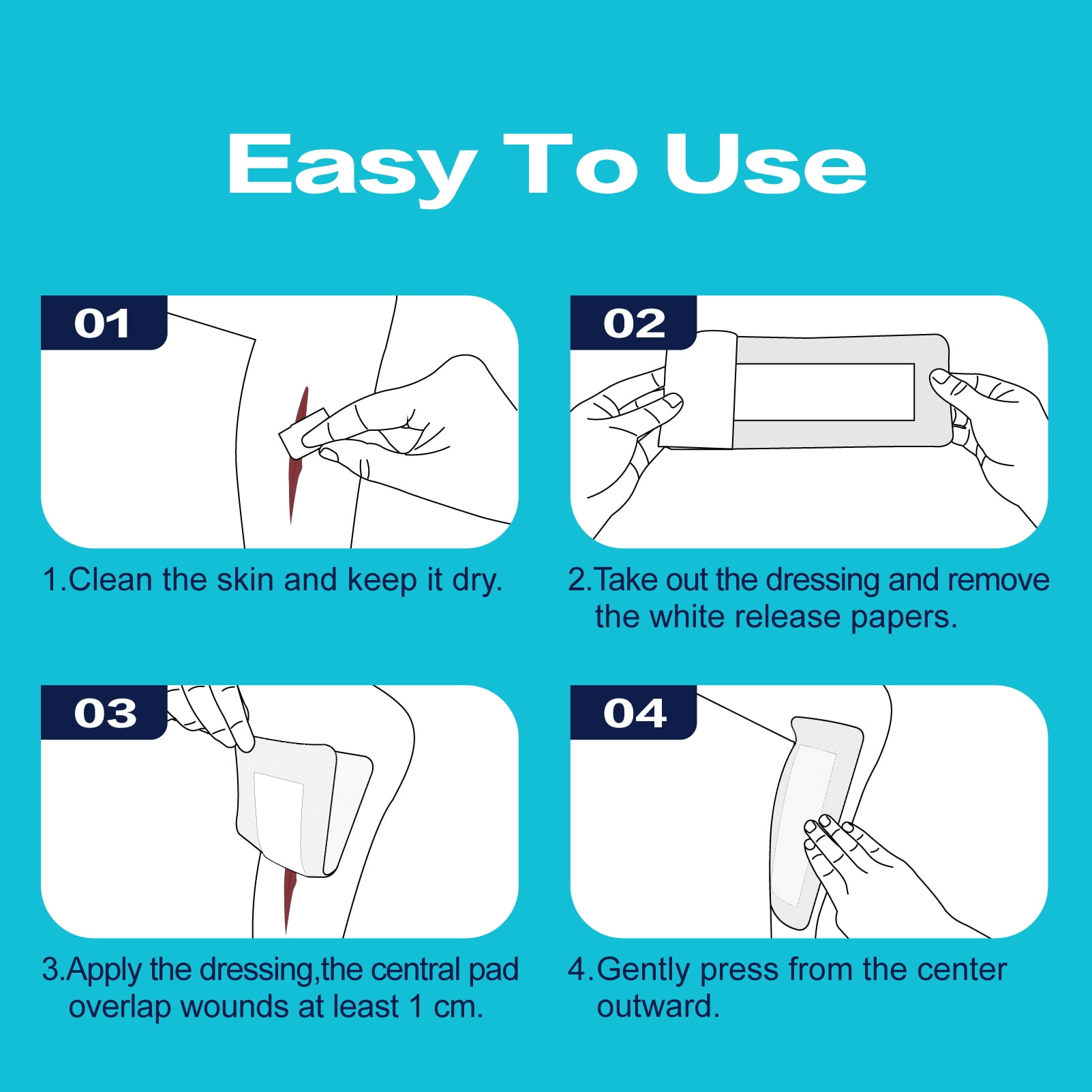 Easy To Use

01

1.Clean the skin and keep it dry.

02

2.Take out the dressing and remove the white release papers.

03

3.Apply the dressing,the central pad overlap wounds at least 1 cm.

04

4.Gently press from the center outward.