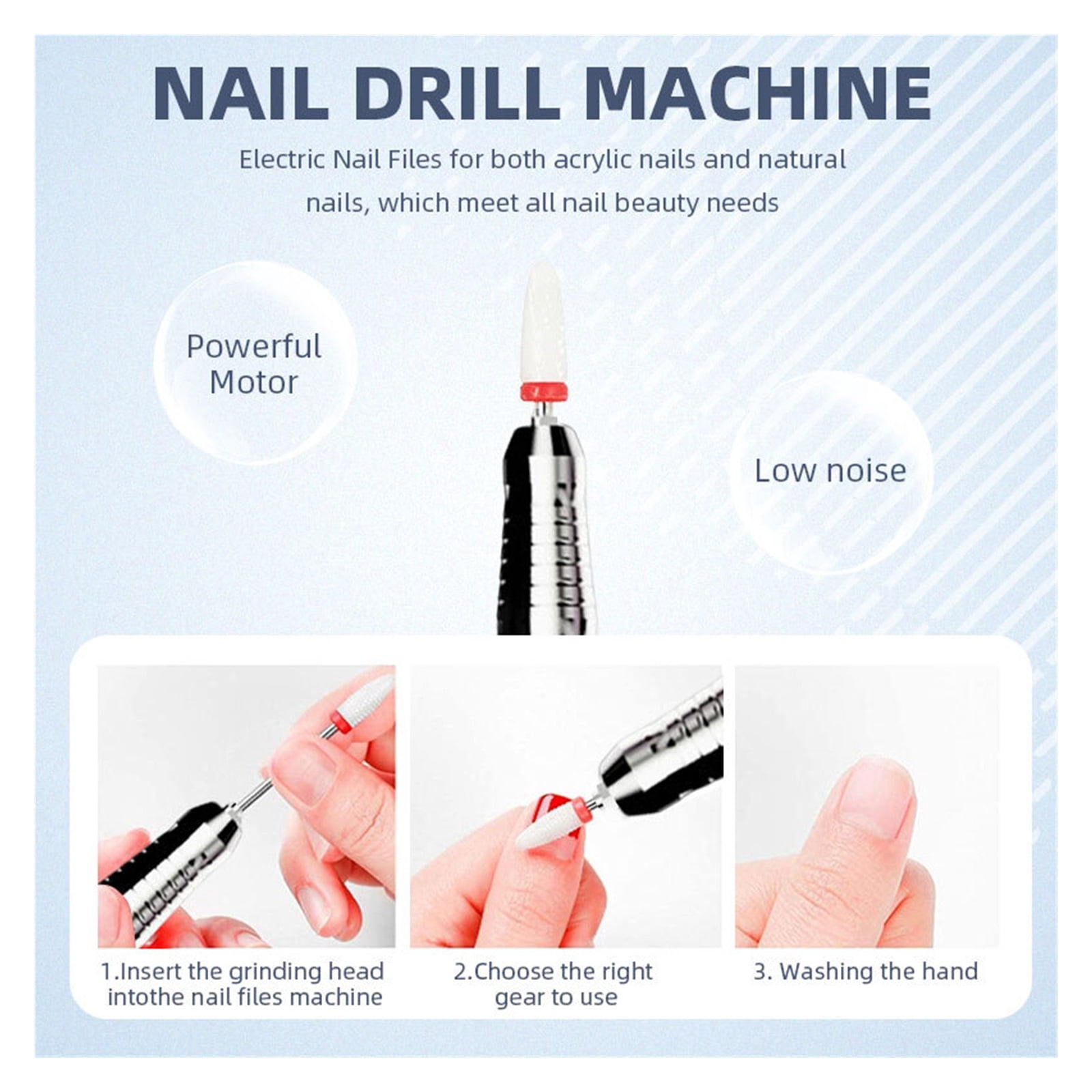 NAIL DRILL MACHINE

Electric Nail Files for both acrylic nails and natural nails, which meet all nail beauty needs

Powerful Motor

Low noise

1.Insert the grinding head intothe nail files machine

2.Choose the right gear to use

3. Washing the hand