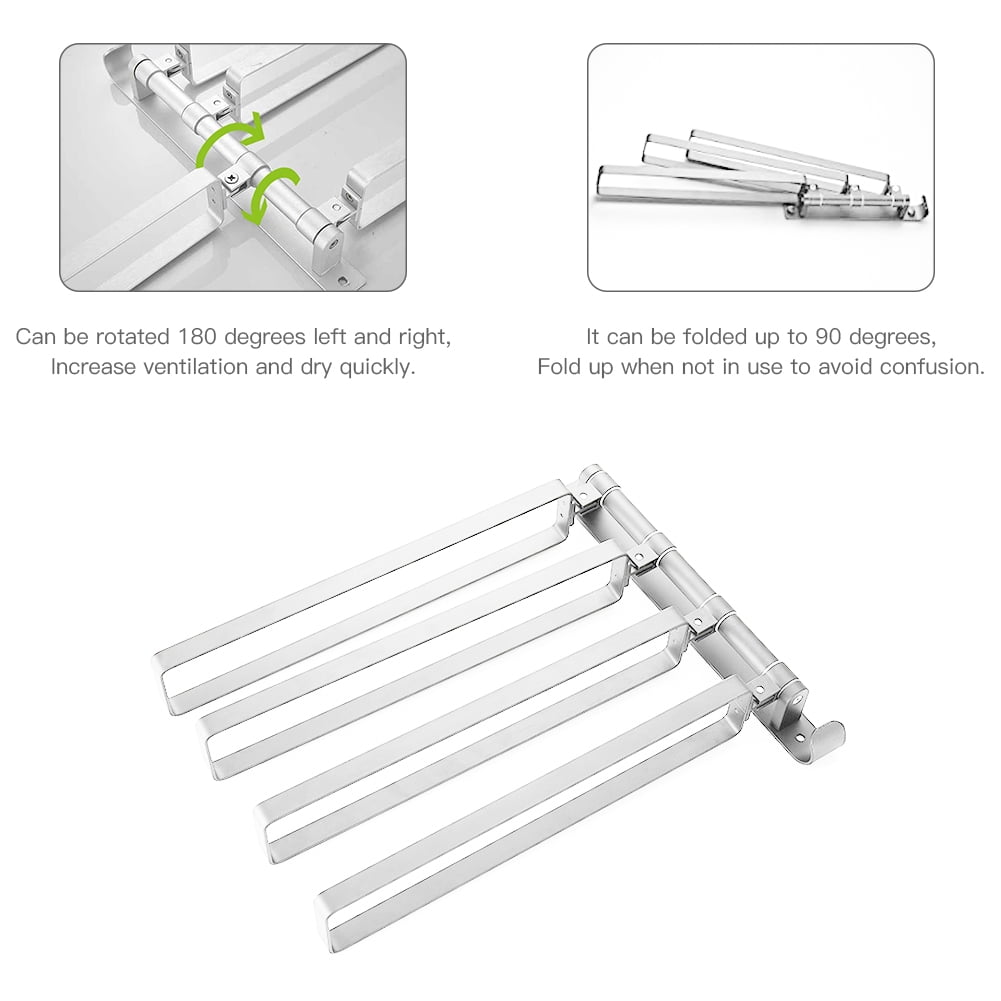 Can be rotated 180 degrees left and right,
Increase ventilation and dry quickly.

It can be folded up to 90 degrees,
Fold up when not in use to avoid confusion.