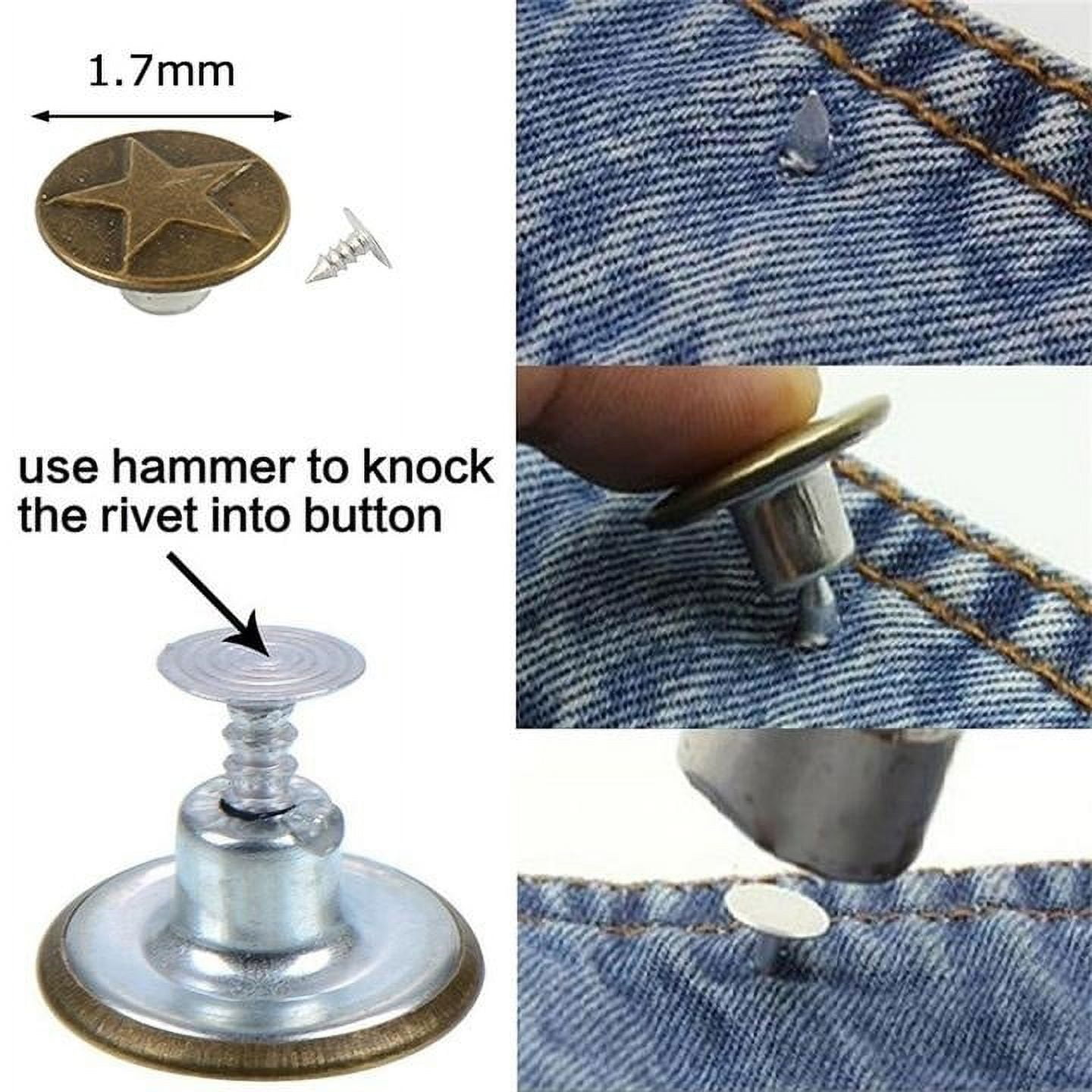 1.7mm

use hammer to knock the rivet into button