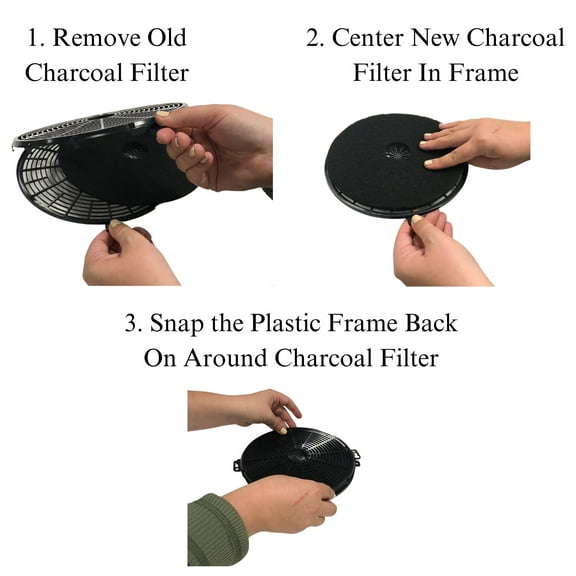 1. Remove Old Charcoal Filter

2. Center New Charcoal Filter In Frame

3. Snap the Plastic Frame Back On Around Charcoal Filter