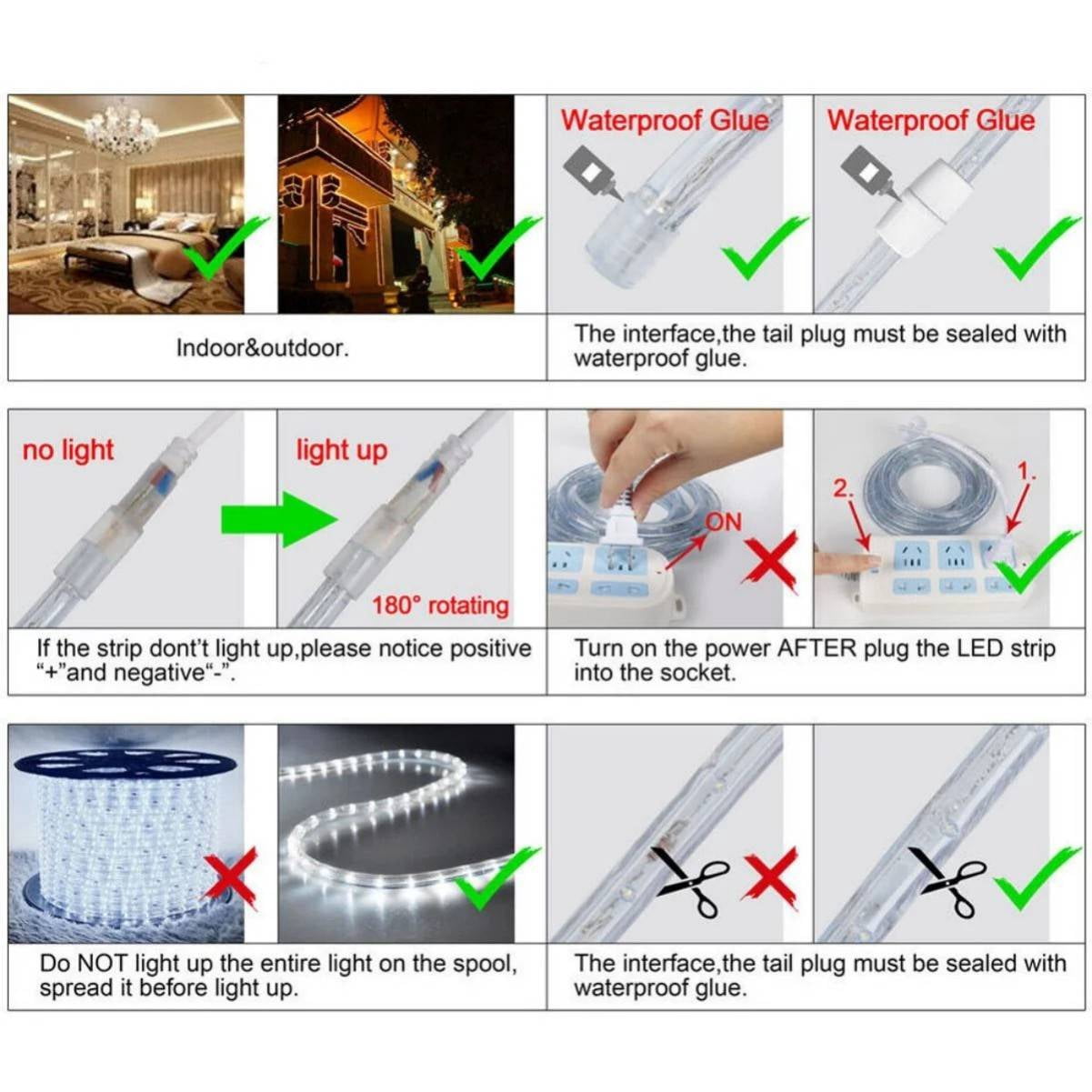 Waterproof Glue

Waterproof Glue

Indoor&outdoor.

The interface,the tail plug must be sealed with waterproof glue.

no light

light up

180° rotating

ON

2.

1.

If the strip dont't light up,please notice positive "+"and negative"-".

Turn on the power AFTER plug the LED strip into the socket.

Do NOT light up the entire light on the spool, spread it before light up.

The interface,the tail plug must be sealed with waterproof glue.