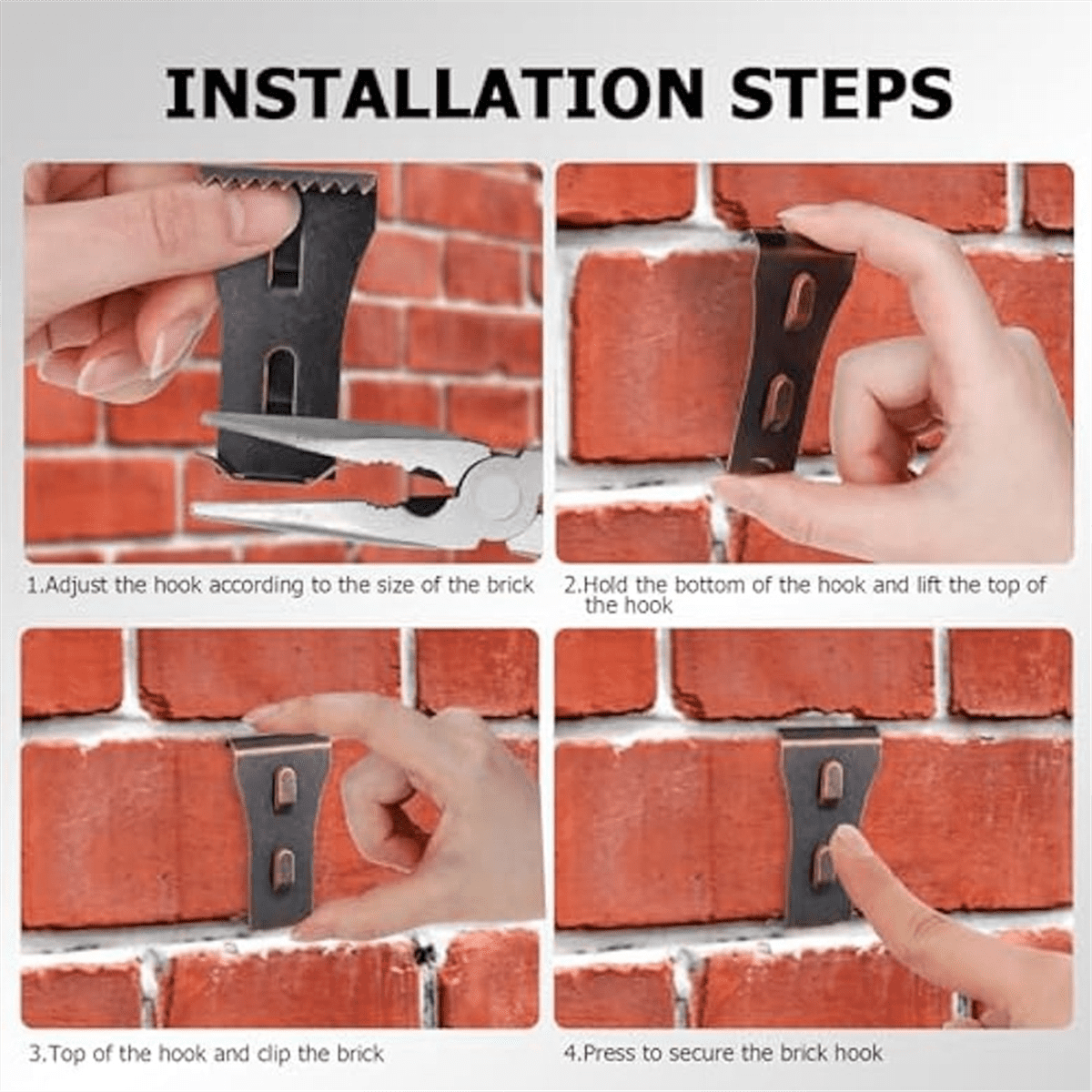 INSTALLATION STEPS

1.Adjust the hook according to the size of the brick

2.Hold the bottom of the hook and lift the top of the hook

3.Top of the hook and clip the brick

4.Press to secure the brick hook