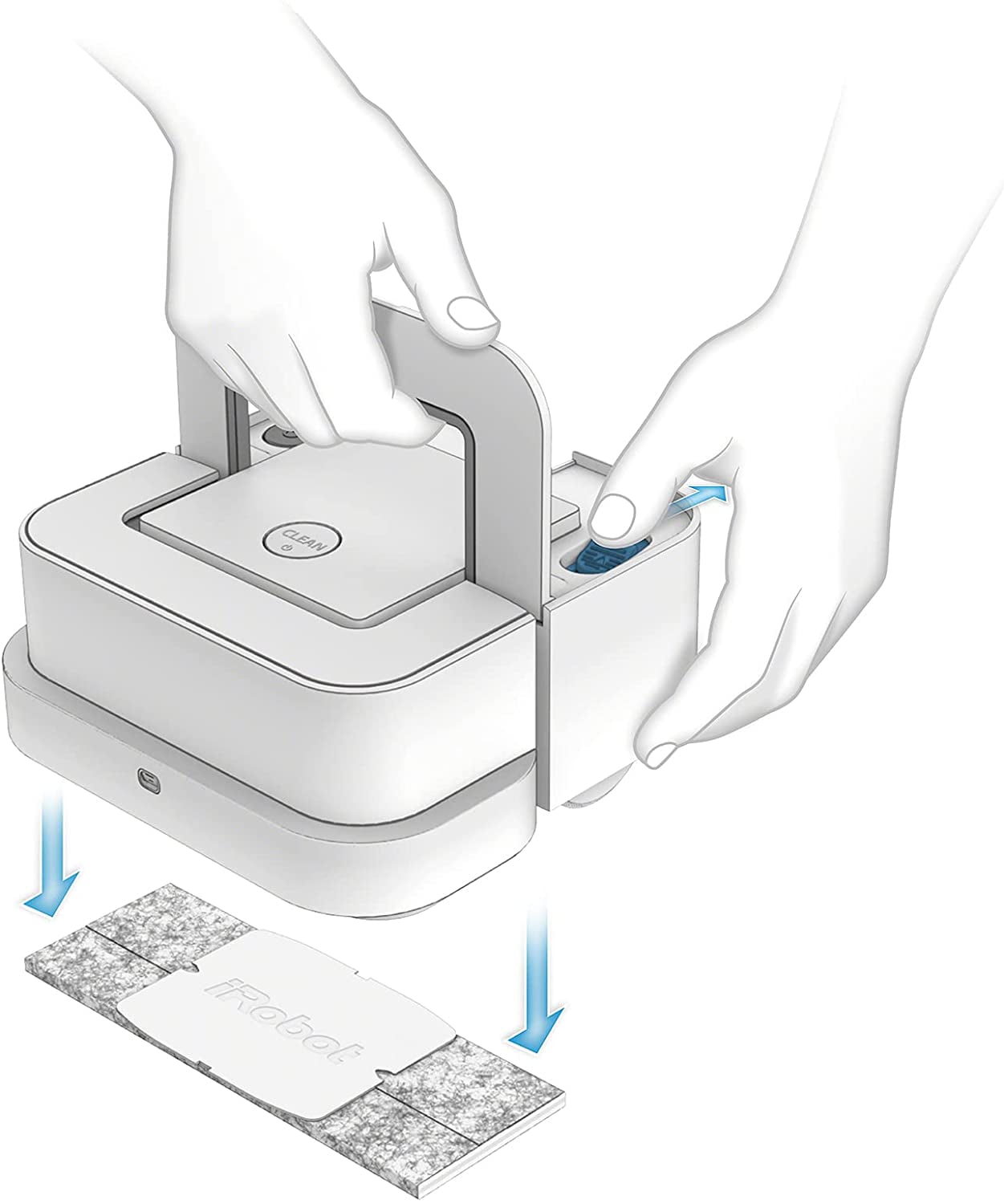 CLEAN

iRobot