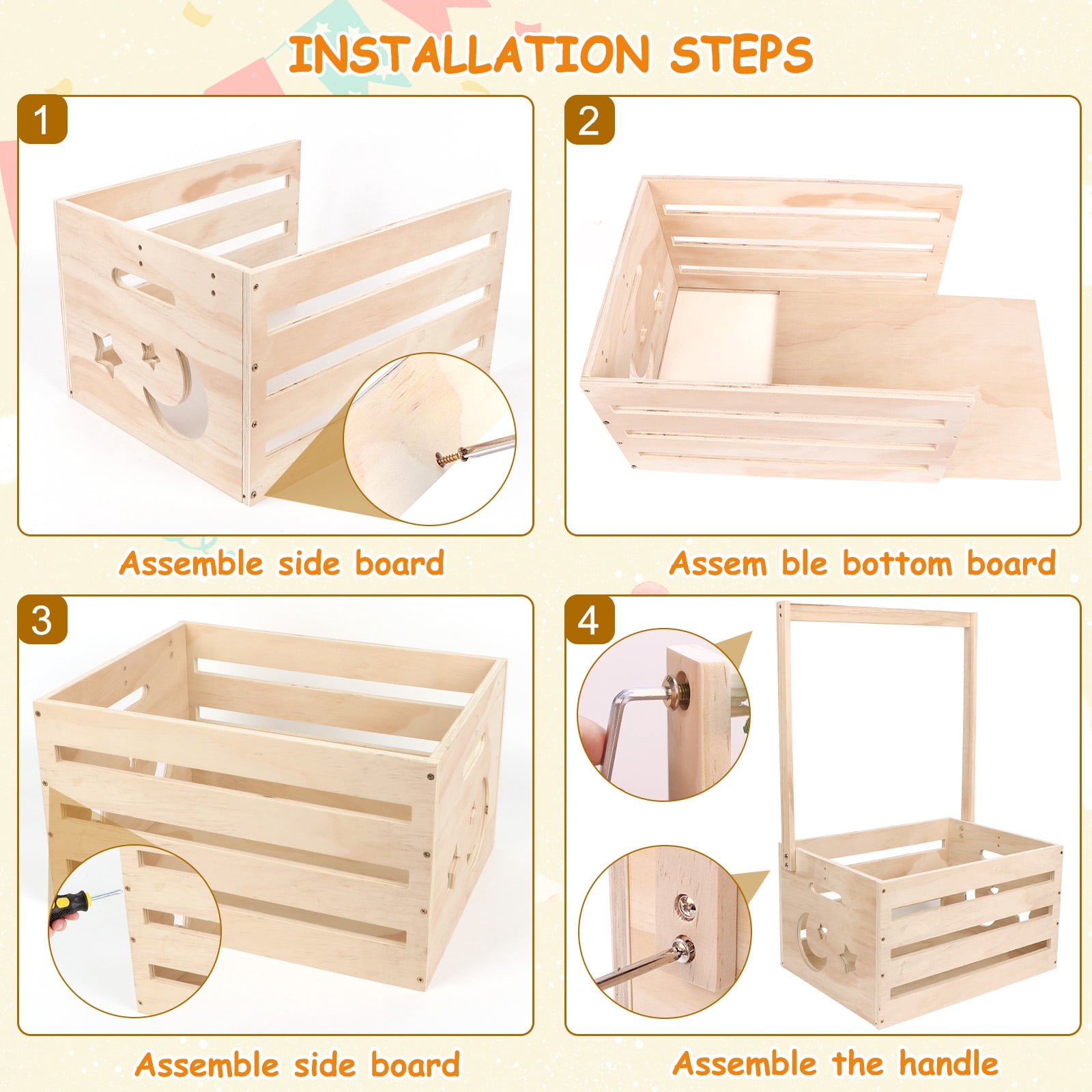 INSTALLATION STEPS

1

Assemble side board

2

Assem ble bottom board

3

Assemble side board

4

Assemble the handle