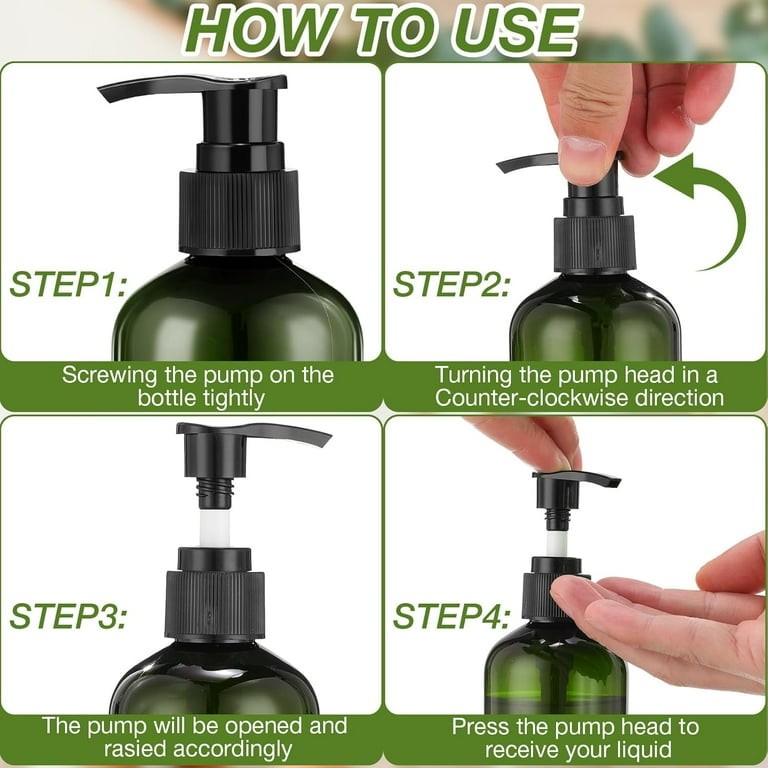 HOW TO USE

STEP1:

Screwing the pump on the bottle tightly

STEP2:

Turning the pump head in a Counter-clockwise direction

STEP3:

The pump will be opened and rasied accordingly

STEP4:

Press the pump head to receive your liquid