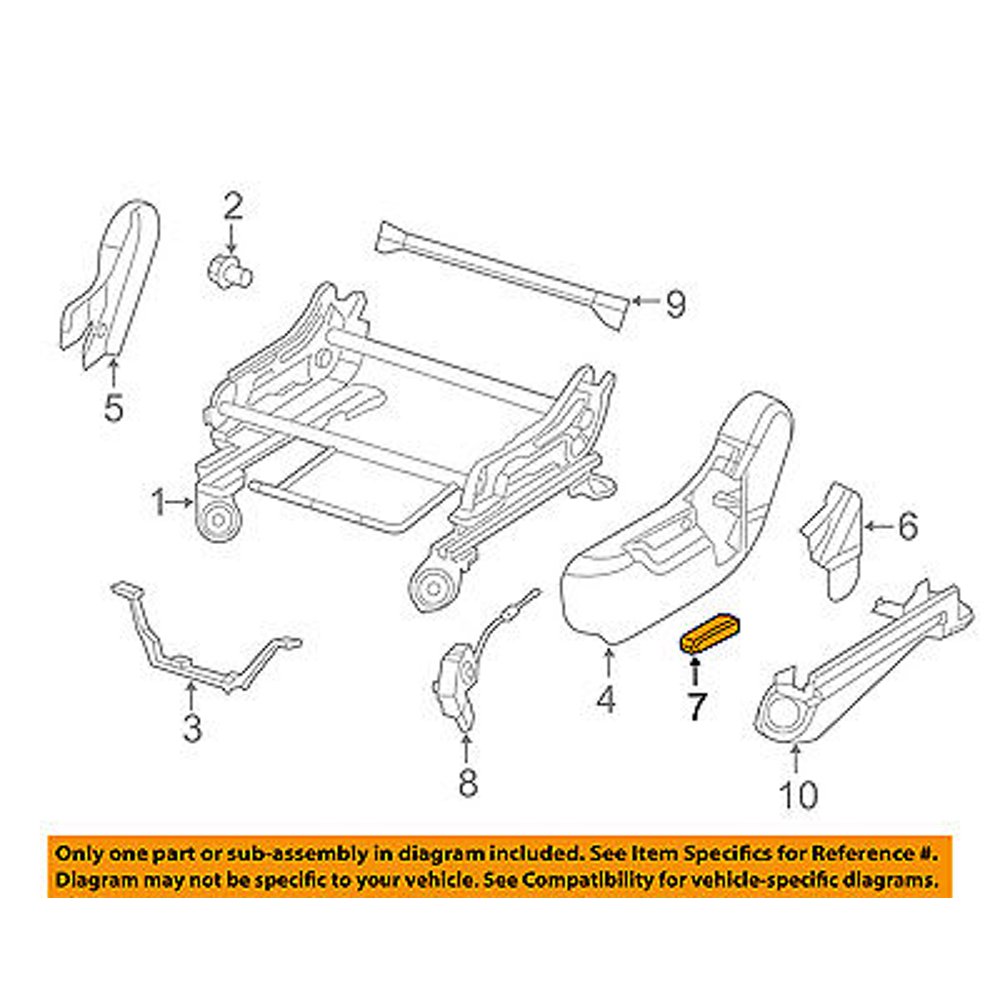 2

9

5

1

6

3

4

7

8

10

Only one part or sub-assembly in diagram included. See Item Specifics for Reference #.
Diagram may not be specific to your vehicle. See Compatibility for vehicle-specific diagrams.