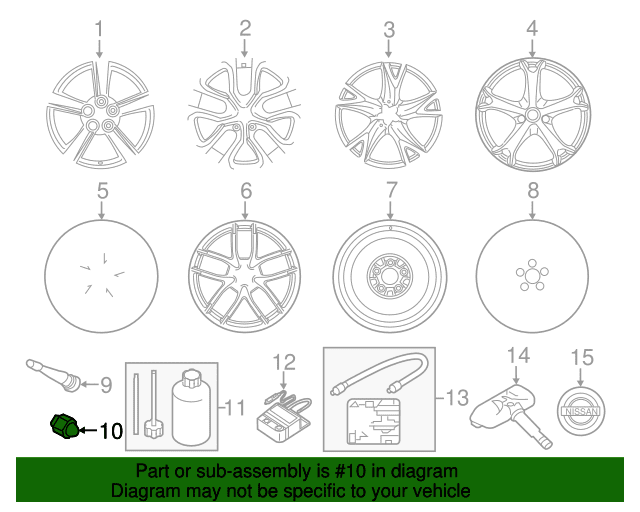 1
2
3
4
5
6
7
8
9
10
11
12
13
14
15
NISSAN

Part or sub-assembly is #10 in diagram
Diagram may not be specific to your vehicle