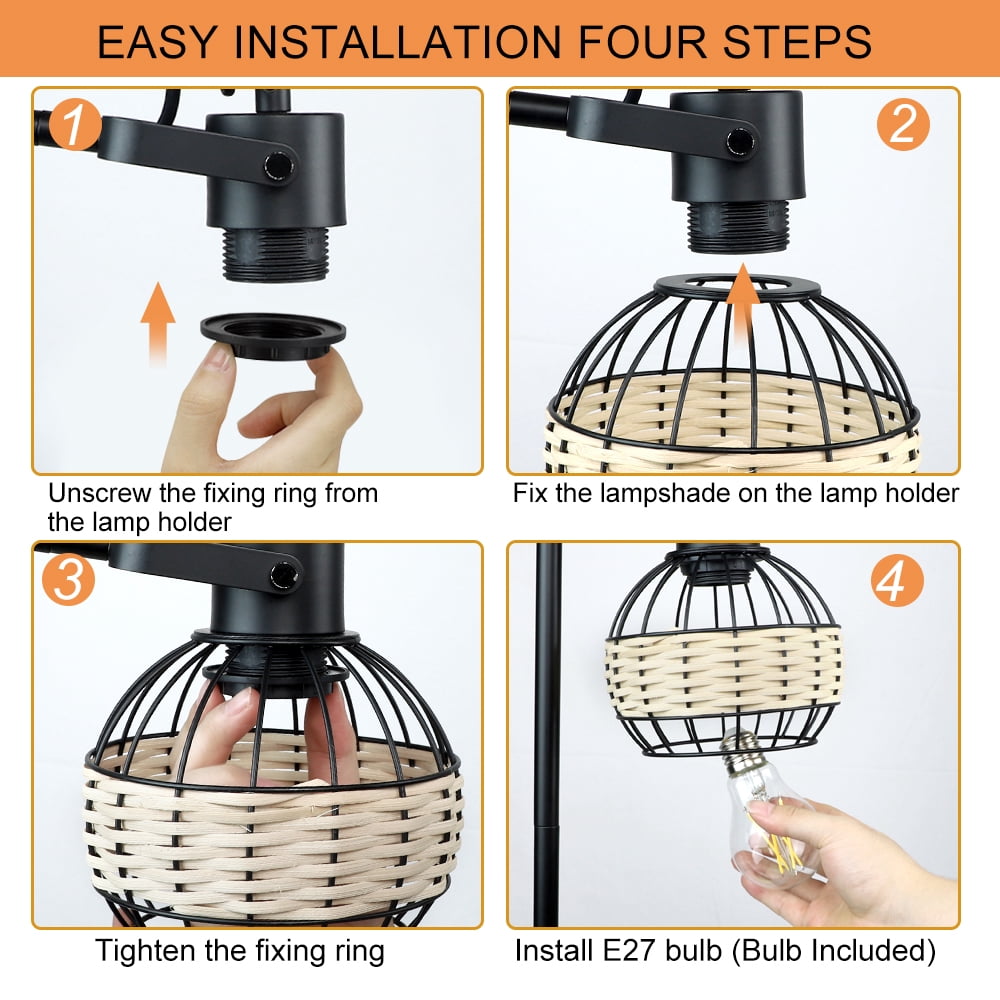 EASY INSTALLATION FOUR STEPS

1

Unscrew the fixing ring from the lamp holder

2

Fix the lampshade on the lamp holder

3

Tighten the fixing ring

4

Install E27 bulb (Bulb Included)