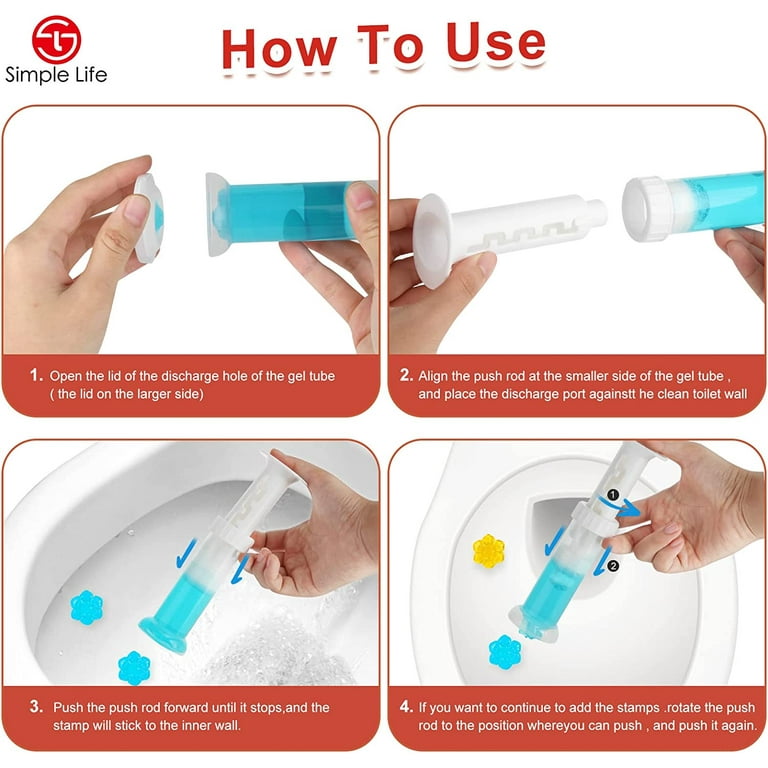 Simple Life

How To Use

1. Open the lid of the discharge hole of the gel tube ( the lid on the larger side)

2. Align the push rod at the smaller side of the gel tube , and place the discharge port againstt he clean toilet wall

3. Push the push rod forward until it stops,and the stamp will stick to the inner wall.

1
2

4. If you want to continue to add the stamps .rotate the push rod to the position whereyou can push , and push it again.