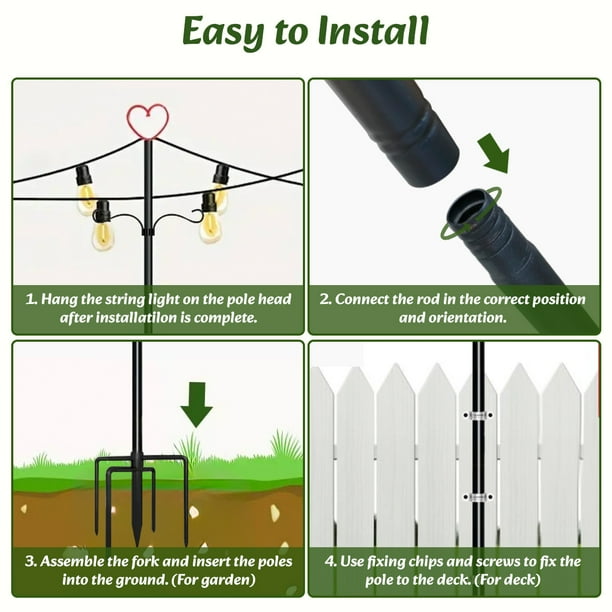 Easy to Install

1. Hang the string light on the pole head after installatilon is complete.

2. Connect the rod in the correct position and orientation.

3. Assemble the fork and insert the poles into the ground. (For garden)

4. Use fixing chips and screws to fix the pole to the deck. (For deck)