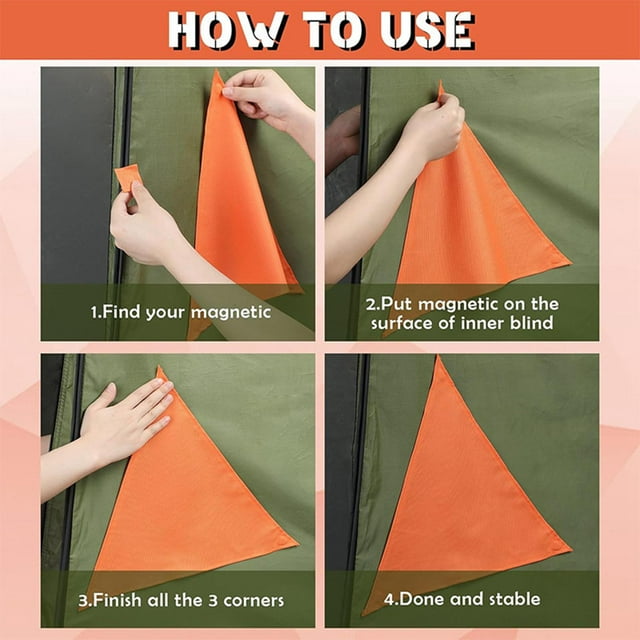 HOW TO USE

1.Find your magnetic

2.Put magnetic on the surface of inner blind

3.Finish all the 3 corners

4.Done and stable