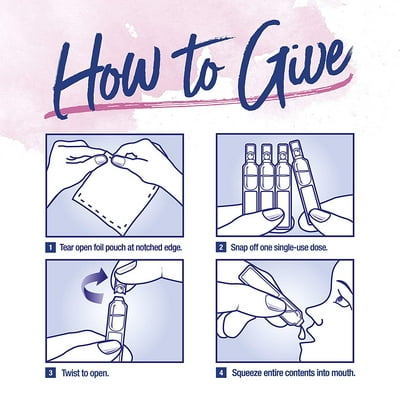 How to Give

1 Tear open foil pouch at notched edge.

2 Snap off one single-use dose.

3 Twist to open.

4 Squeeze entire contents into mouth.