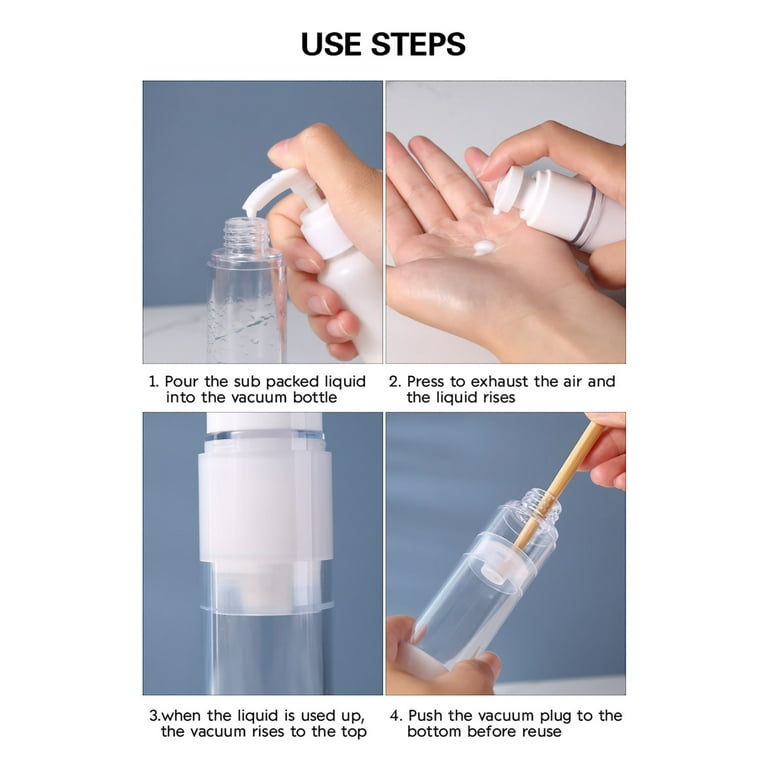 USE STEPS

1. Pour the sub packed liquid into the vacuum bottle

2. Press to exhaust the air and the liquid rises

3.when the liquid is used up, the vacuum rises to the top

4. Push the vacuum plug to the bottom before reuse