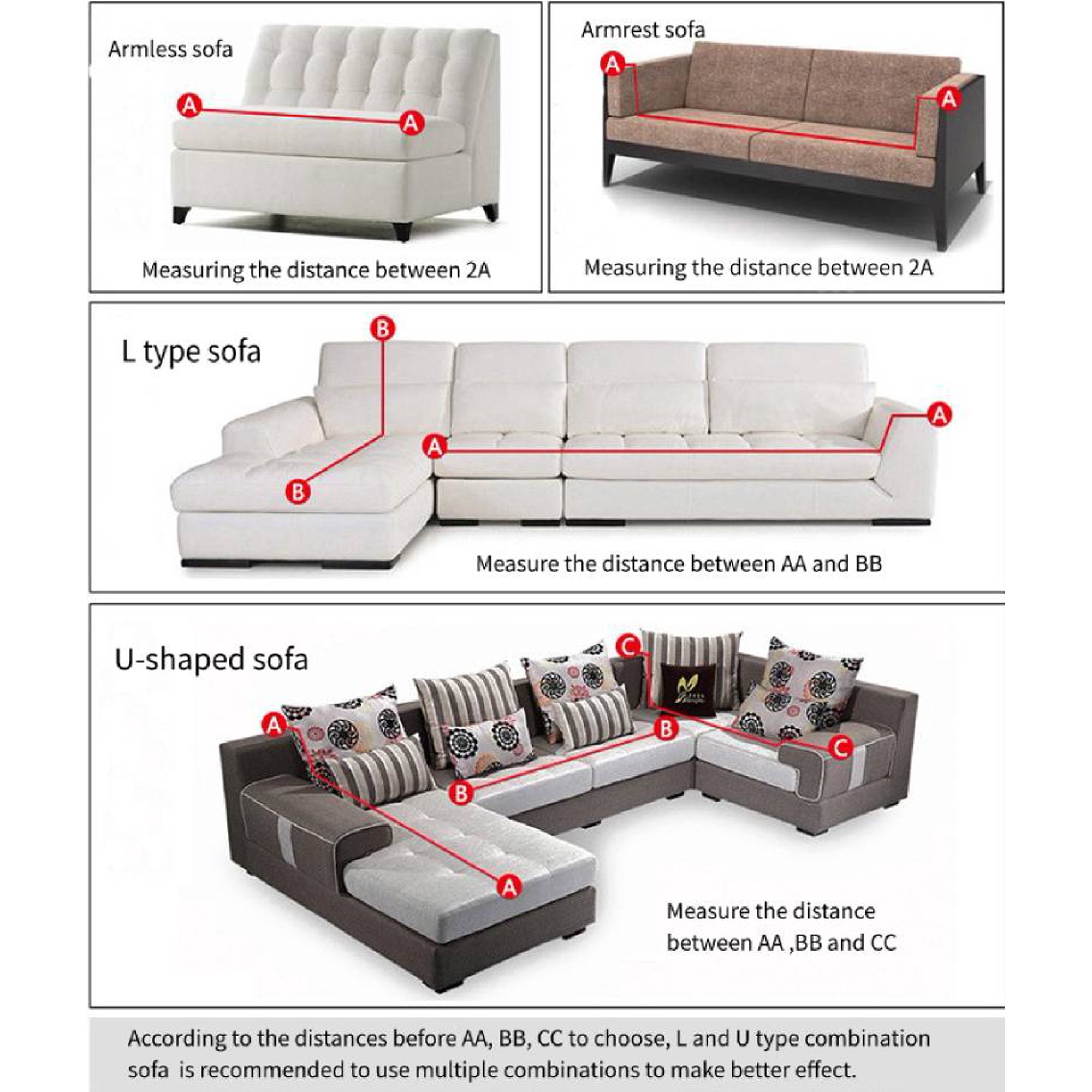 Armless sofa

A

A

Measuring the distance between 2A

Armrest sofa

A

A

Measuring the distance between 2A

L type sofa

B

A

A

B

Measure the distance between AA and BB

U-shaped sofa

C

A

B

C

B

A

Measure the distance between AA ,BB and CC

According to the distances before AA, BB, CC to choose, L and U type combination sofa is recommended to use multiple combinations to make better effect.