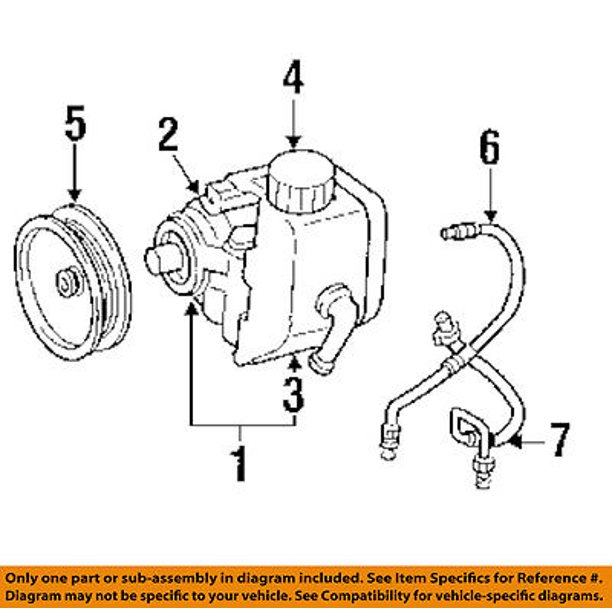 5
2
4
6
3
1
7

Only one part or sub-assembly in diagram included. See Item Specifics for Reference #. Diagram may not be specific to your vehicle. See Compatibility for vehicle-specific diagrams.