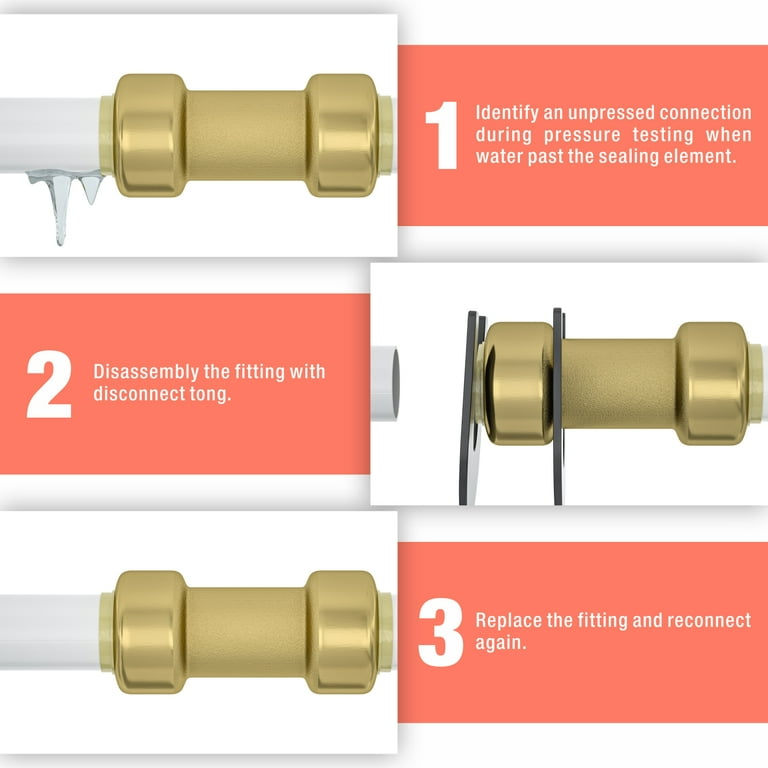 1 Identify an unpressed connection during pressure testing when water past the sealing element.

2 Disassembly the fitting with disconnect tong.

3 Replace the fitting and reconnect again.