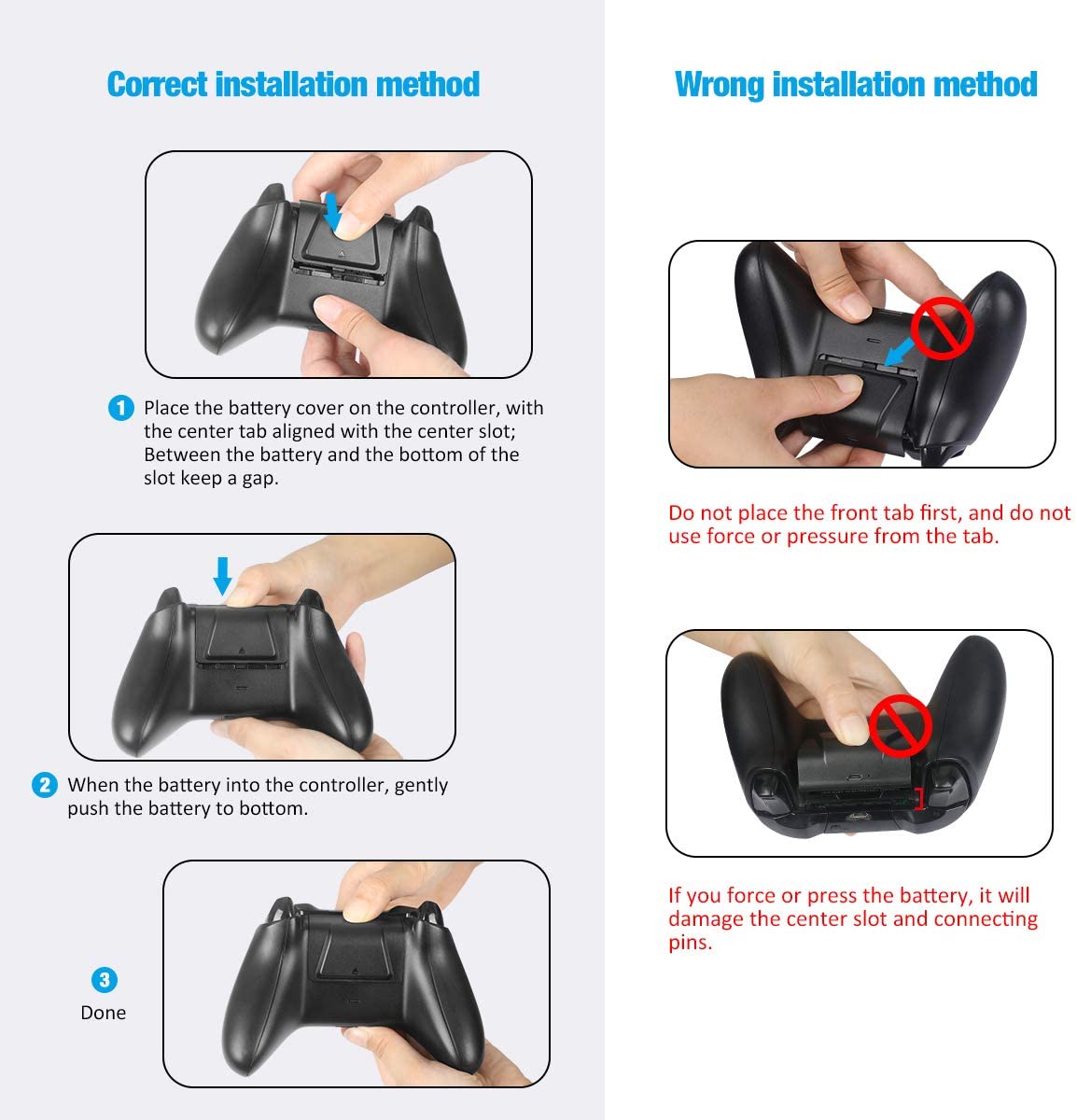 Correct installation method

1 Place the battery cover on the controller, with the center tab aligned with the center slot; Between the battery and the bottom of the slot keep a gap.

2 When the battery into the controller, gently push the battery to bottom.

3 Done

Wrong installation method

Do not place the front tab first, and do not use force or pressure from the tab.

If you force or press the battery, it will damage the center slot and connecting pins.