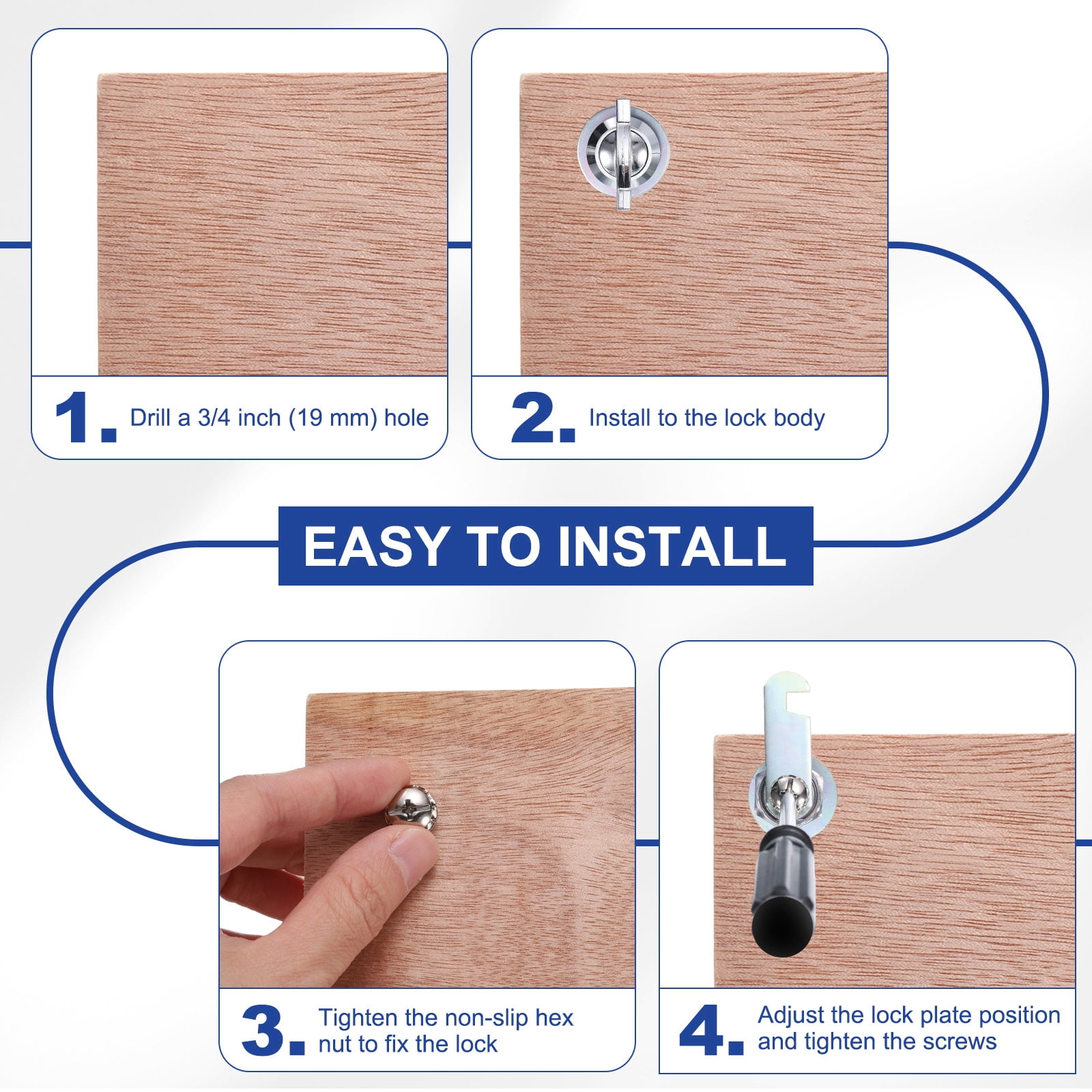 1. Drill a 3/4 inch (19 mm) hole

2. Install to the lock body

EASY TO INSTALL

3. Tighten the non-slip hex nut to fix the lock

4. Adjust the lock plate position and tighten the screws