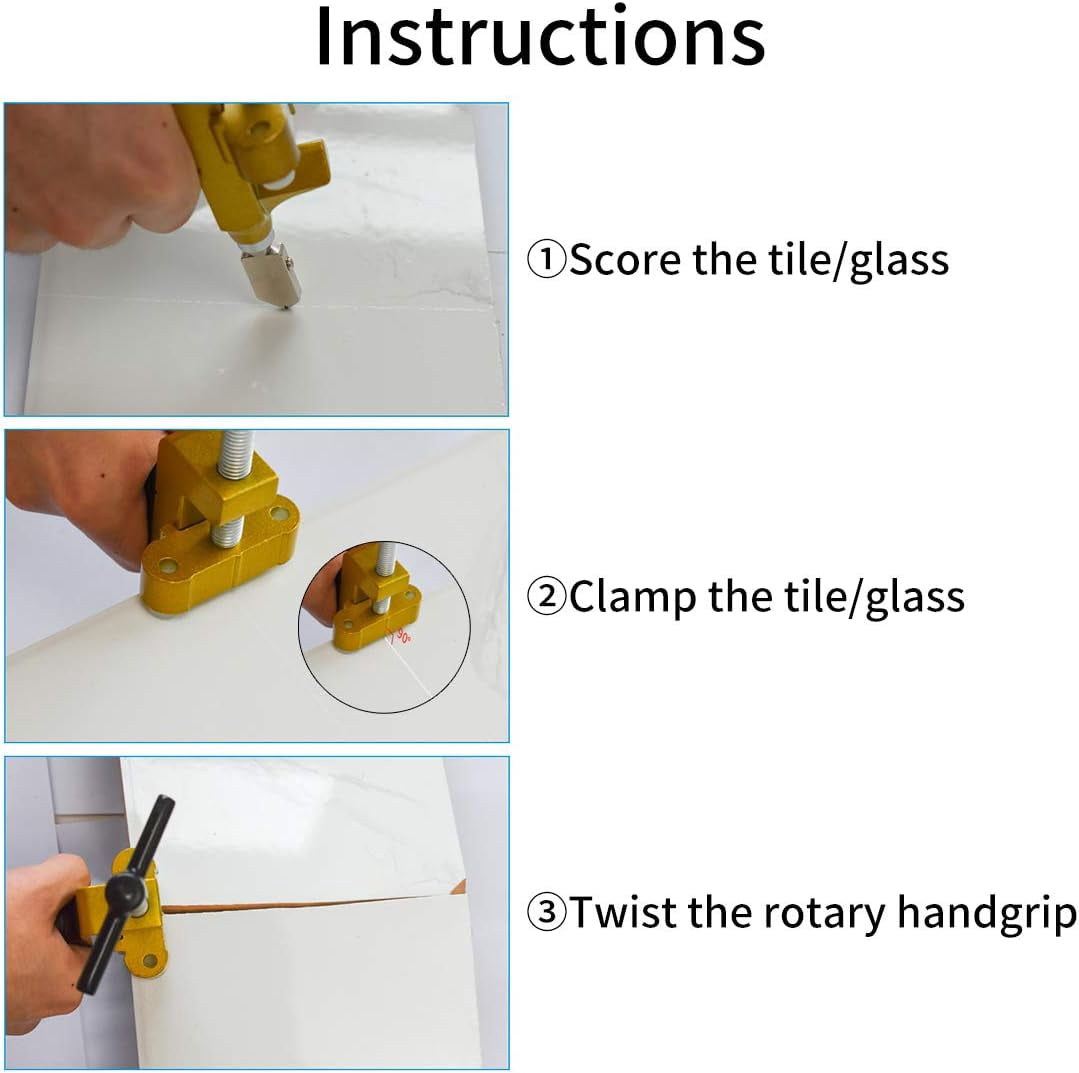 Instructions

①Score the tile/glass

90°

②Clamp the tile/glass

③Twist the rotary handgrip