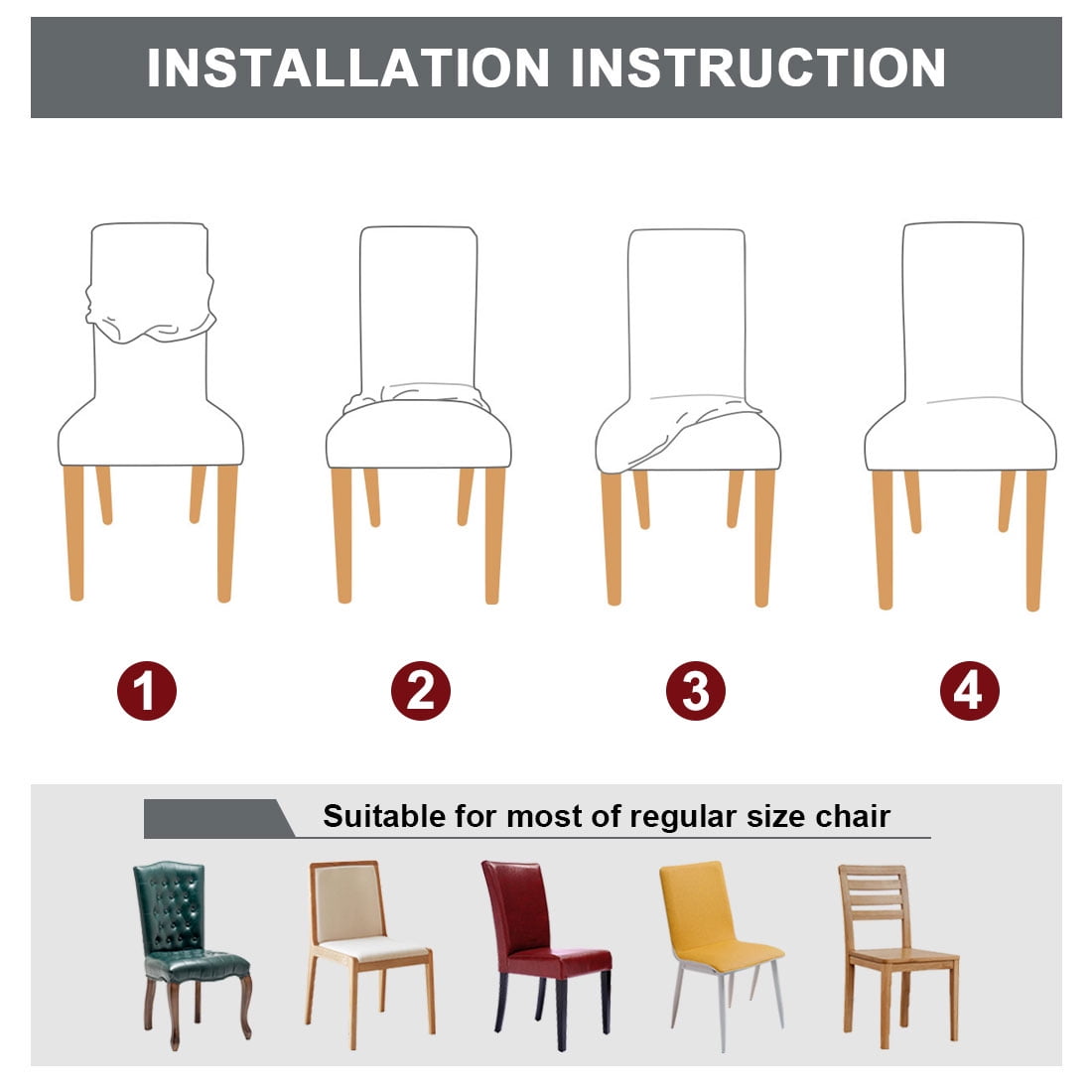 INSTALLATION INSTRUCTION

1

2

3

4

Suitable for most of regular size chair