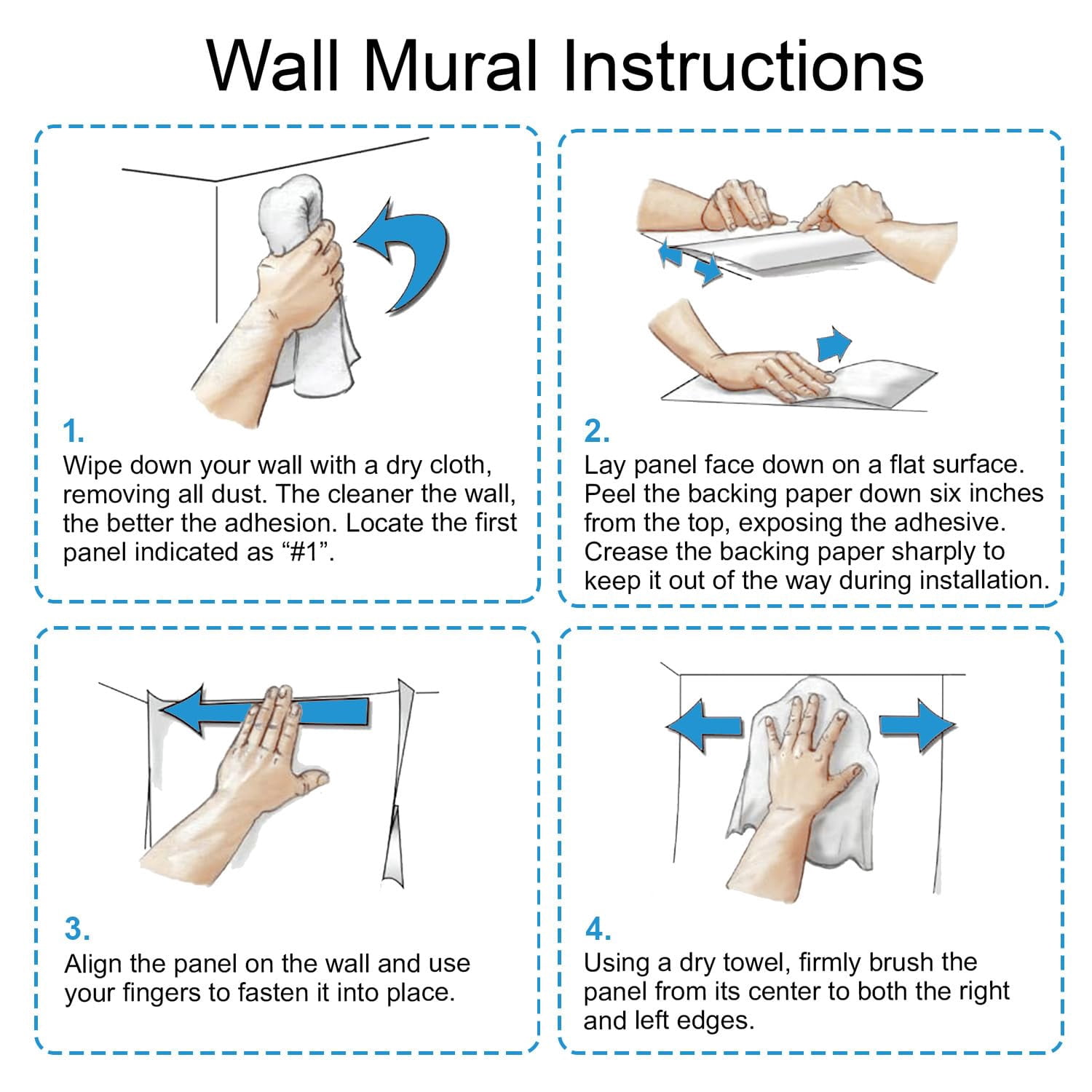 Wall Mural Instructions

1.
Wipe down your wall with a dry cloth, removing all dust. The cleaner the wall, the better the adhesion. Locate the first panel indicated as “#1”.

2.
Lay panel face down on a flat surface. Peel the backing paper down six inches from the top, exposing the adhesive. Crease the backing paper sharply to keep it out of the way during installation.

3.
Align the panel on the wall and use your fingers to fasten it into place.

4.
Using a dry towel, firmly brush the panel from its center to both the right and left edges.