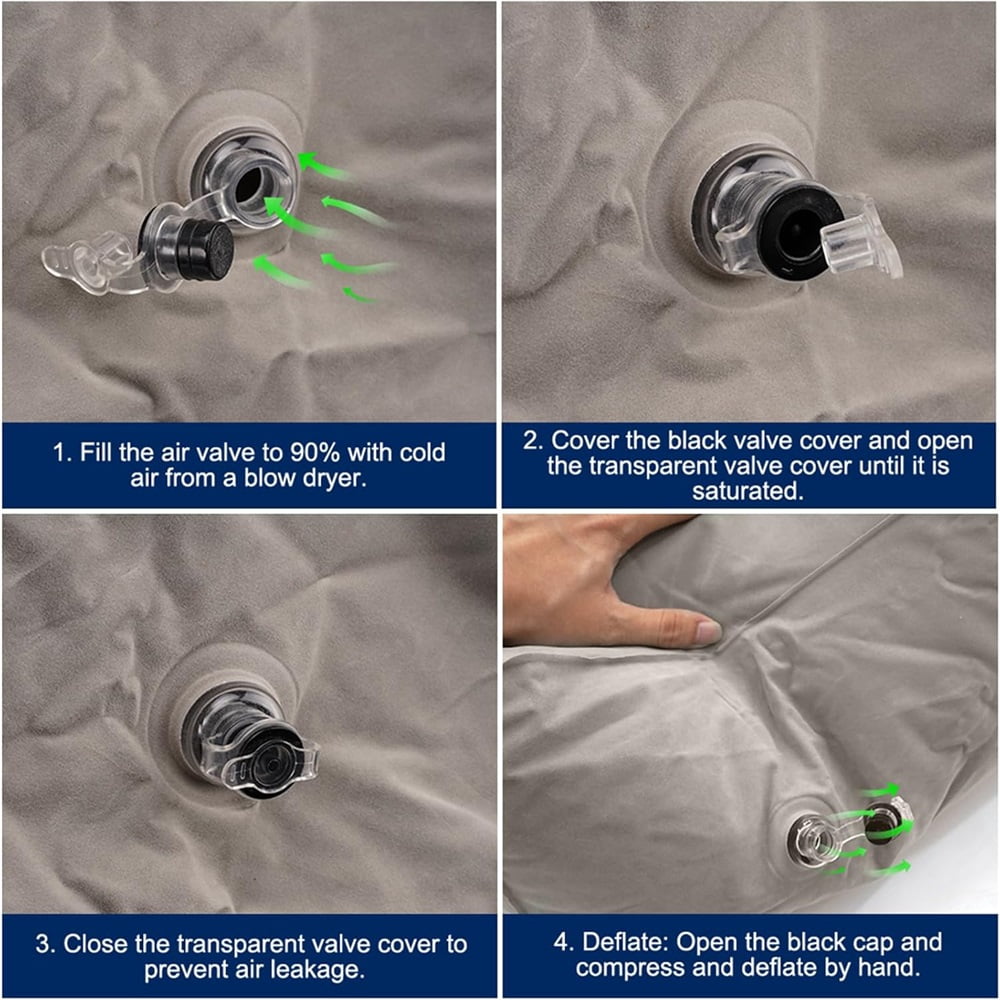 1. Fill the air valve to 90% with cold air from a blow dryer.

2. Cover the black valve cover and open the transparent valve cover until it is saturated.

3. Close the transparent valve cover to prevent air leakage.

4. Deflate: Open the black cap and compress and deflate by hand.