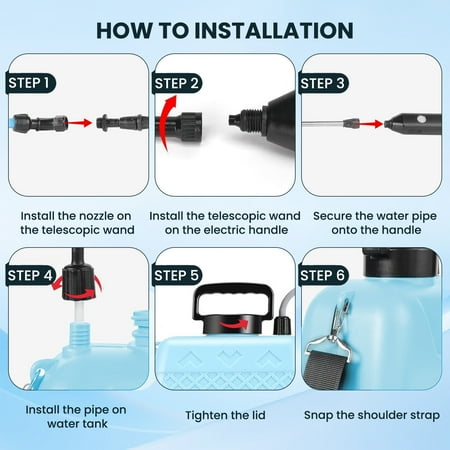 HOW TO INSTALLATION

STEP 1

Install the nozzle on the telescopic wand

STEP 2

Install the telescopic wand on the electric handle

STEP 3

Secure the water pipe onto the handle

STEP 4

Install the pipe on water tank

STEP 5

Tighten the lid

STEP 6

Snap the shoulder strap