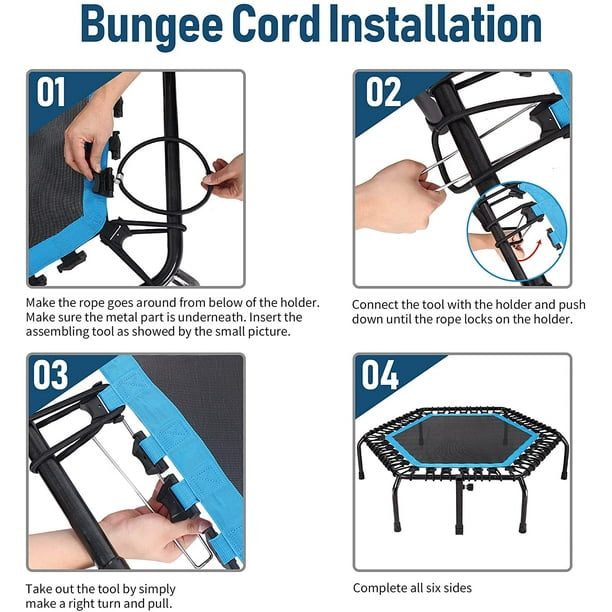 Bungee Cord Installation

01

Make the rope goes around from below of the holder. Make sure the metal part is underneath. Insert the assembling tool as showed by the small picture.

02

Connect the tool with the holder and push down until the rope locks on the holder.

03

Take out the tool by simply make a right turn and pull.

04

Complete all six sides