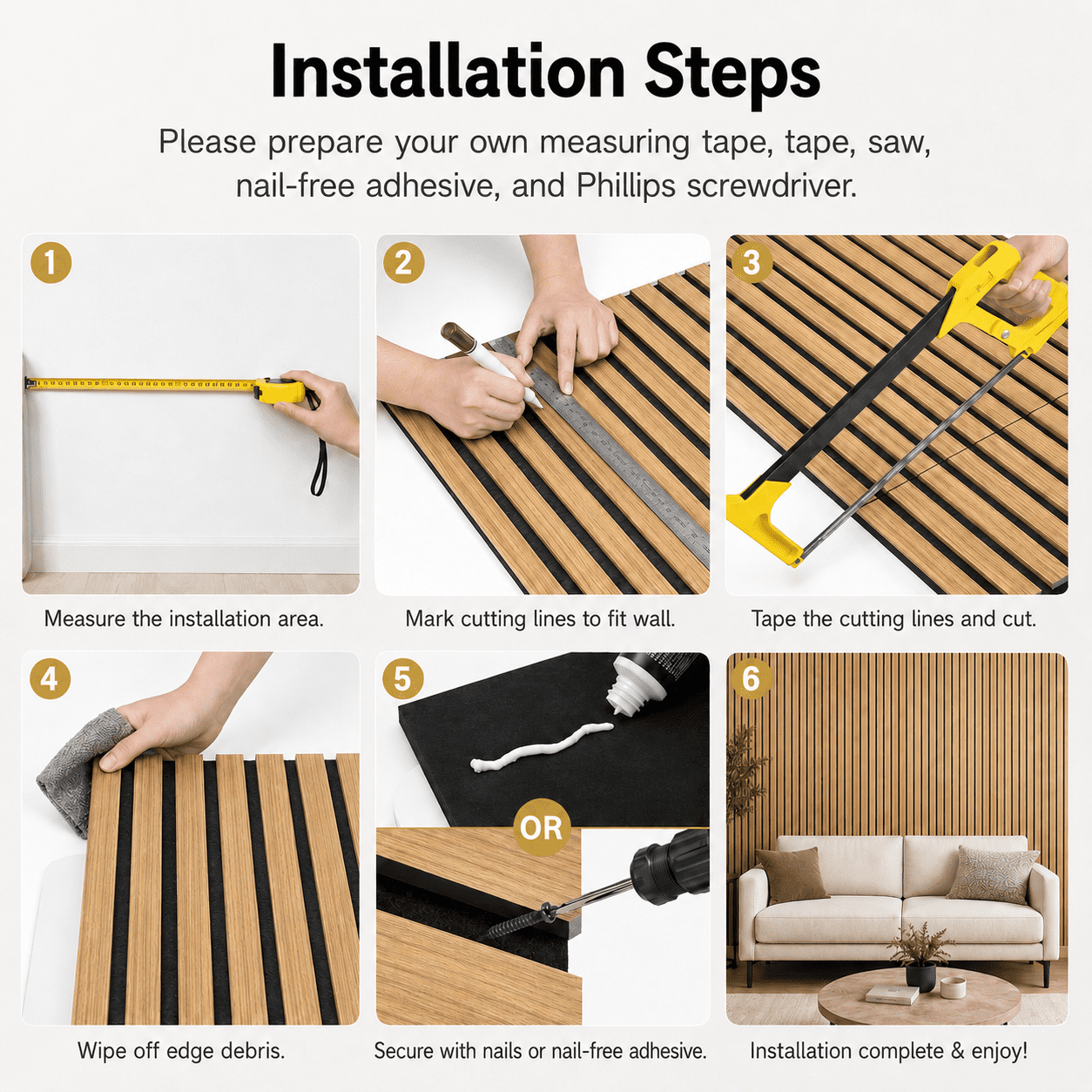 Installation Steps

Please prepare your own measuring tape, tape, saw, nail-free adhesive, and Phillips screwdriver.

1

Measure the installation area.

2

Mark cutting lines to fit wall.

3

Tape the cutting lines and cut.

4

Wipe off edge debris.

5

OR

Secure with nails or nail-free adhesive.

6

Installation complete & enjoy!